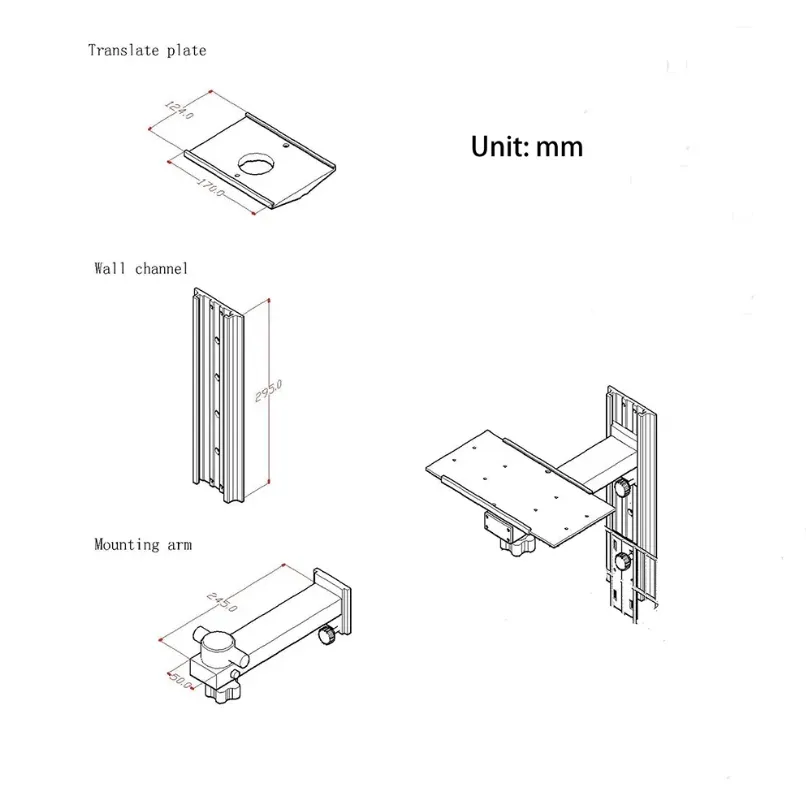 Translate plate

124.0

170.0

Unit: mm

Wall channel

295.0

Mounting arm

245.0

50.0