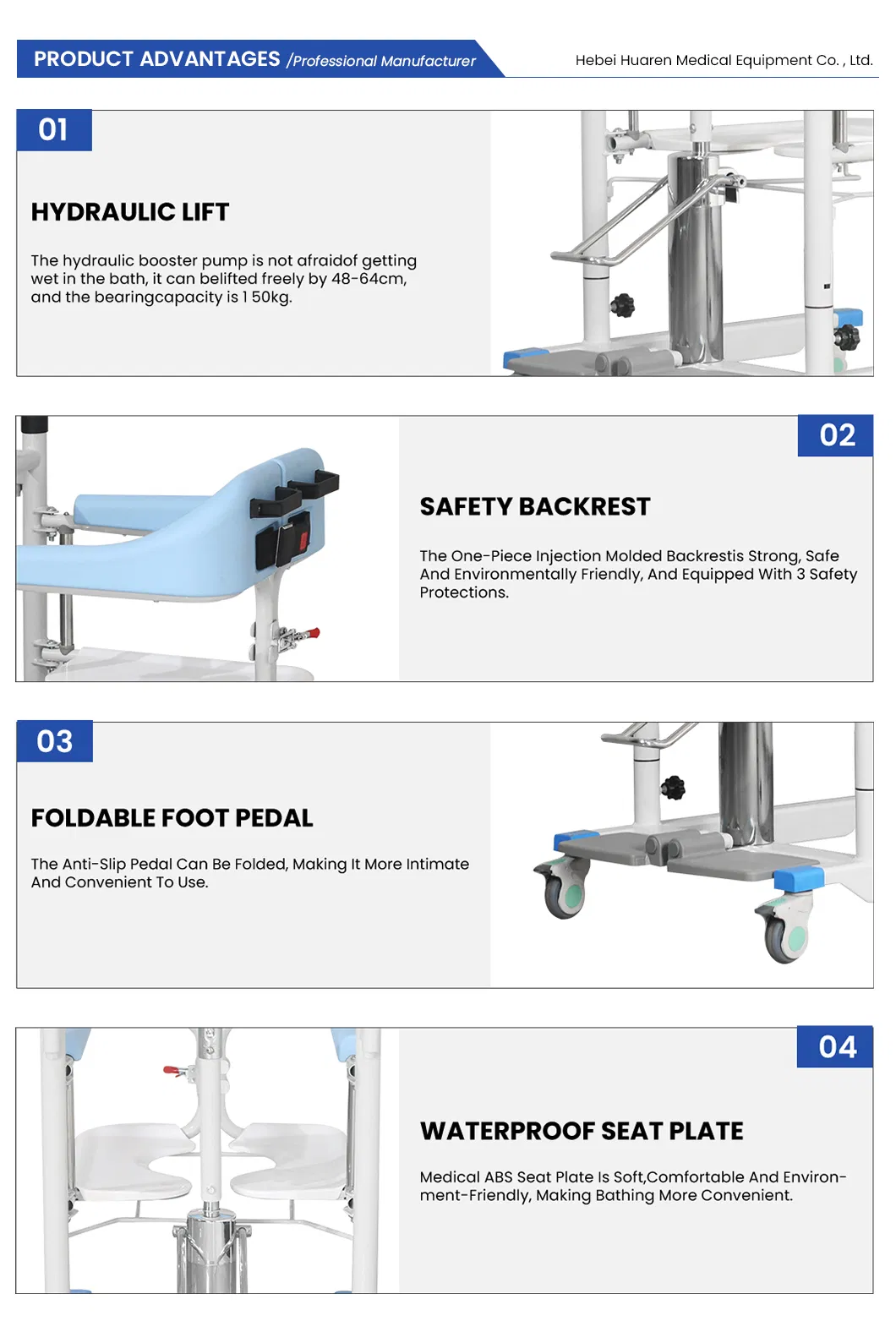 PRODUCT ADVANTAGES /Professional Manufacturer

Hebei Huaren Medical Equipment Co. , Ltd.

01

HYDRAULIC LIFT

The hydraulic booster pump is not afraidof getting wet in the bath, it can belifted freely by 48-64cm, and the bearingcapacity is 1 50kg.

02

SAFETY BACKREST

The One-Piece Injection Molded Backrestis Strong, Safe And Environmentally Friendly, And Equipped With 3 Safety Protections.

03

FOLDABLE FOOT PEDAL

The Anti-Slip Pedal Can Be Folded, Making It More Intimate And Convenient To Use.

04

WATERPROOF SEAT PLATE

Medical ABS Seat Plate Is Soft,Comfortable And Environment-Friendly, Making Bathing More Convenient.