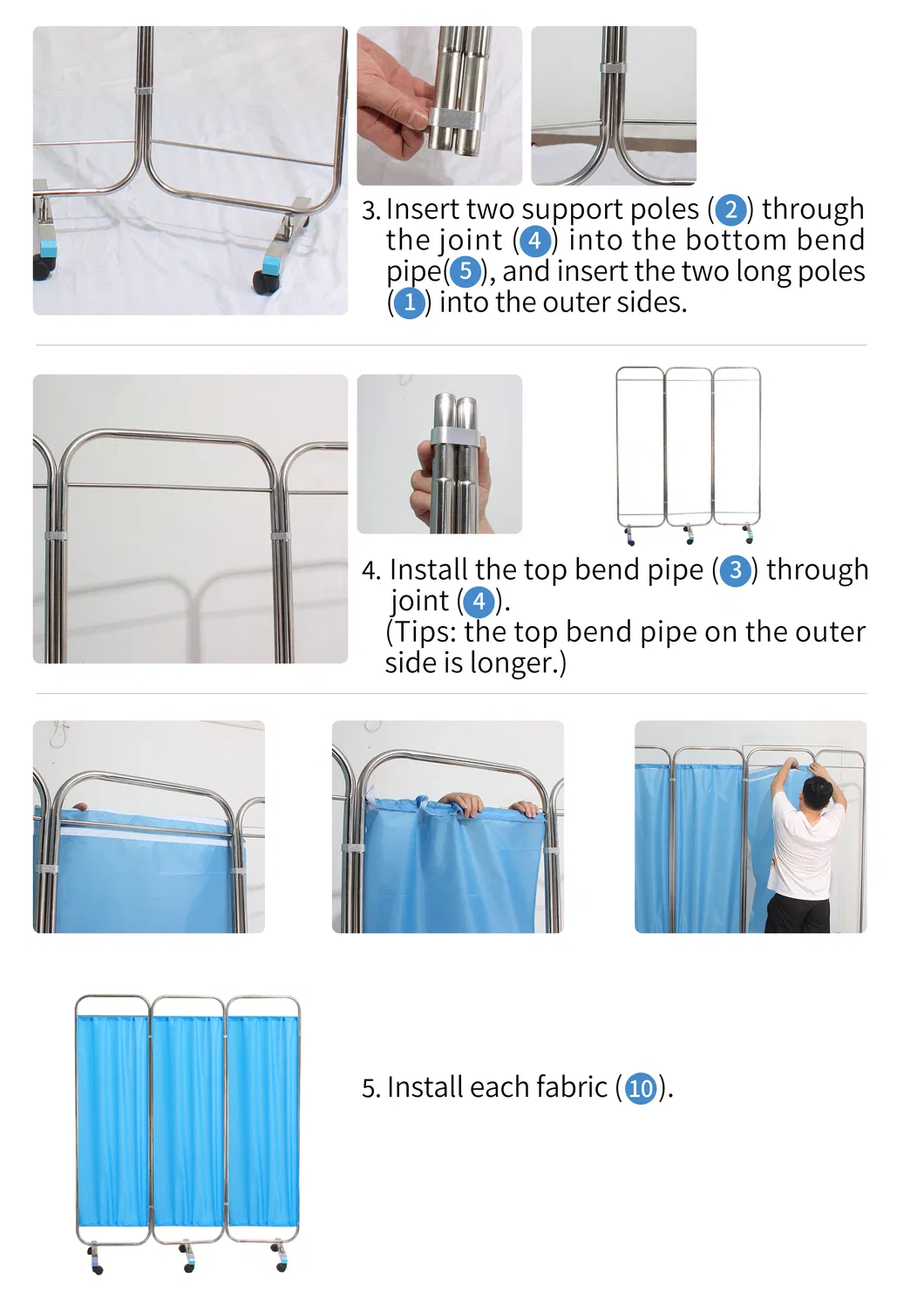 3. Insert two support poles (2) through the joint (4) into the bottom bend pipe(5), and insert the two long poles (1) into the outer sides.

4. Install the top bend pipe (3) through joint (4).
(Tips: the top bend pipe on the outer side is longer.)

5. Install each fabric (10).