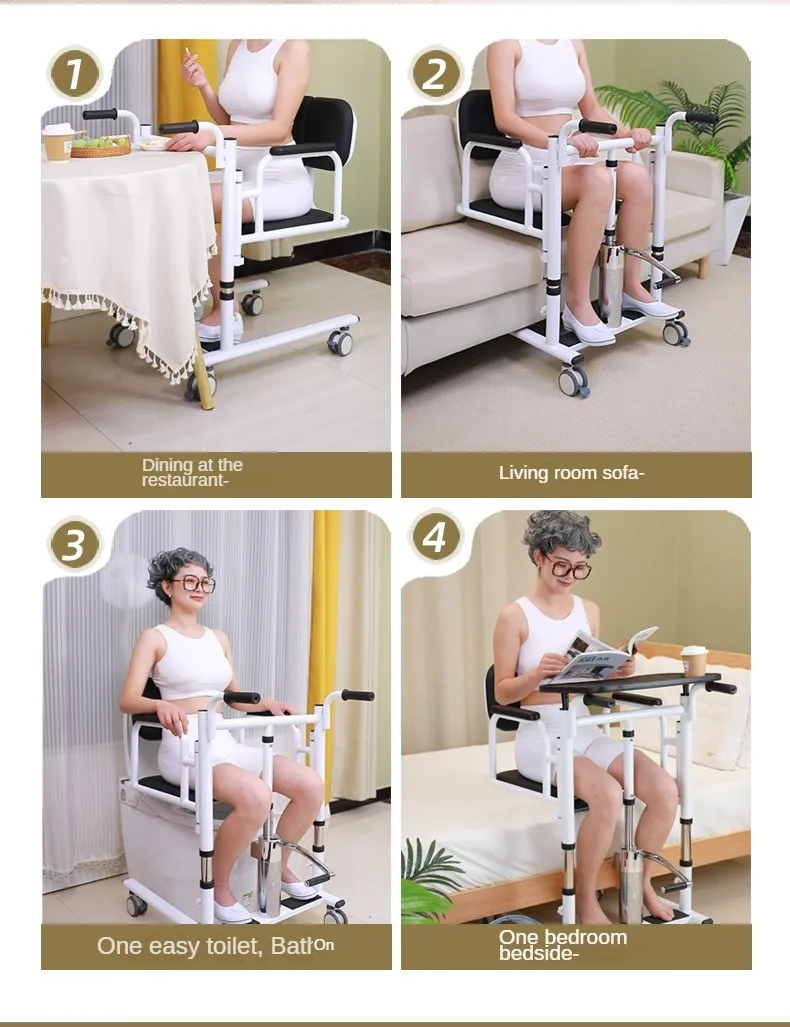 1

Dining at the restaurant-

2

Living room sofa-

3

One easy toilet, BathOn

4

One bedroom bedside-