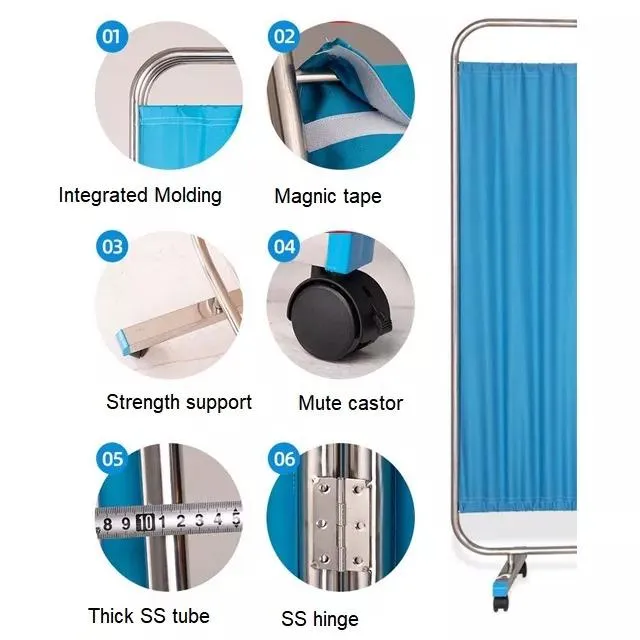 01
Integrated Molding

02
Magnic tape

03
Strength support

04
Mute castor

05
8 9 10 1 2 3 4 5
Thick SS tube

06
SS hinge