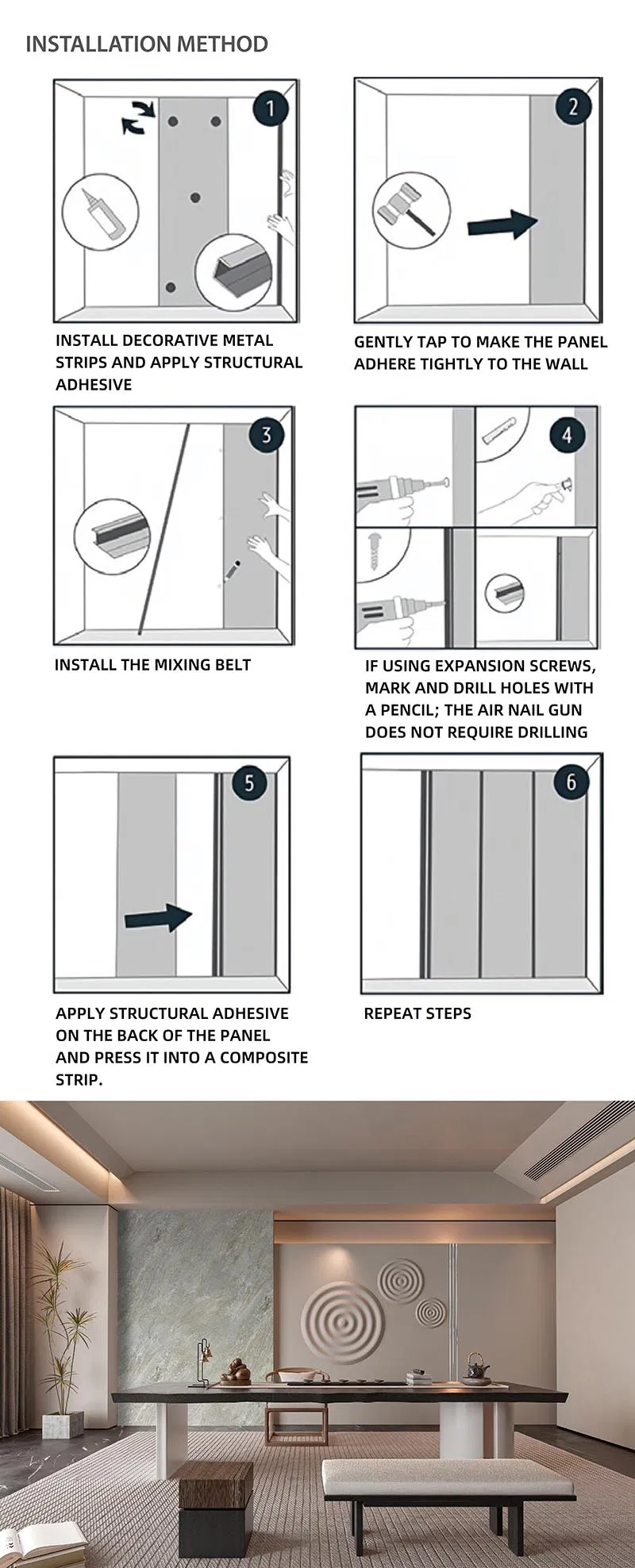 INSTALLATION METHOD

1

INSTALL DECORATIVE METAL STRIPS AND APPLY STRUCTURAL ADHESIVE

2

GENTLY TAP TO MAKE THE PANEL ADHERE TIGHTLY TO THE WALL

3

INSTALL THE MIXING BELT

4

IF USING EXPANSION SCREWS, MARK AND DRILL HOLES WITH A PENCIL; THE AIR NAIL GUN DOES NOT REQUIRE DRILLING

5

APPLY STRUCTURAL ADHESIVE ON THE BACK OF THE PANEL AND PRESS IT INTO A COMPOSITE STRIP.

6

REPEAT STEPS