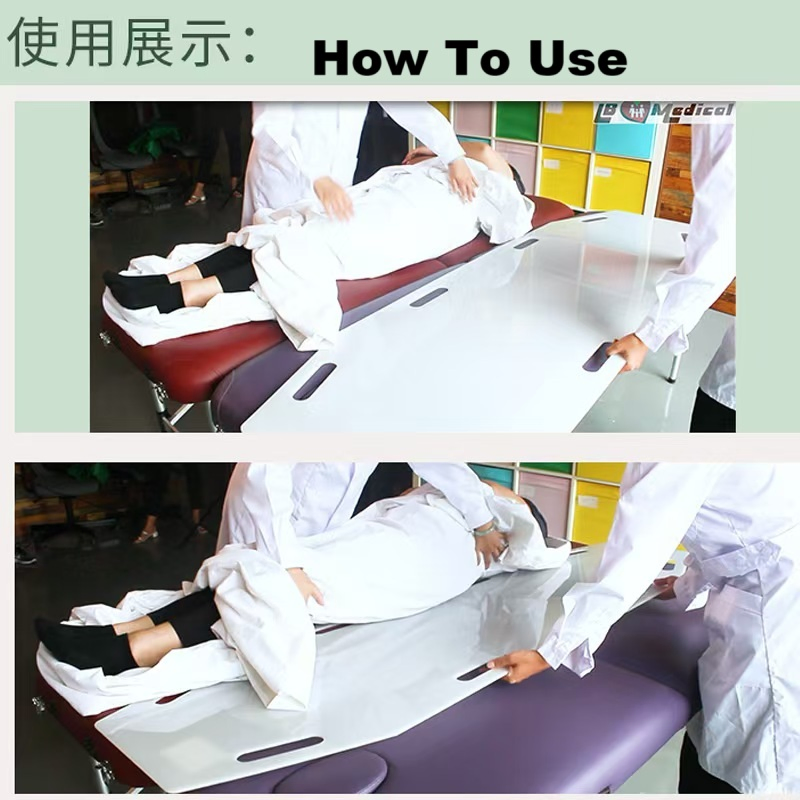 使用展示： How To Use

LB Medical