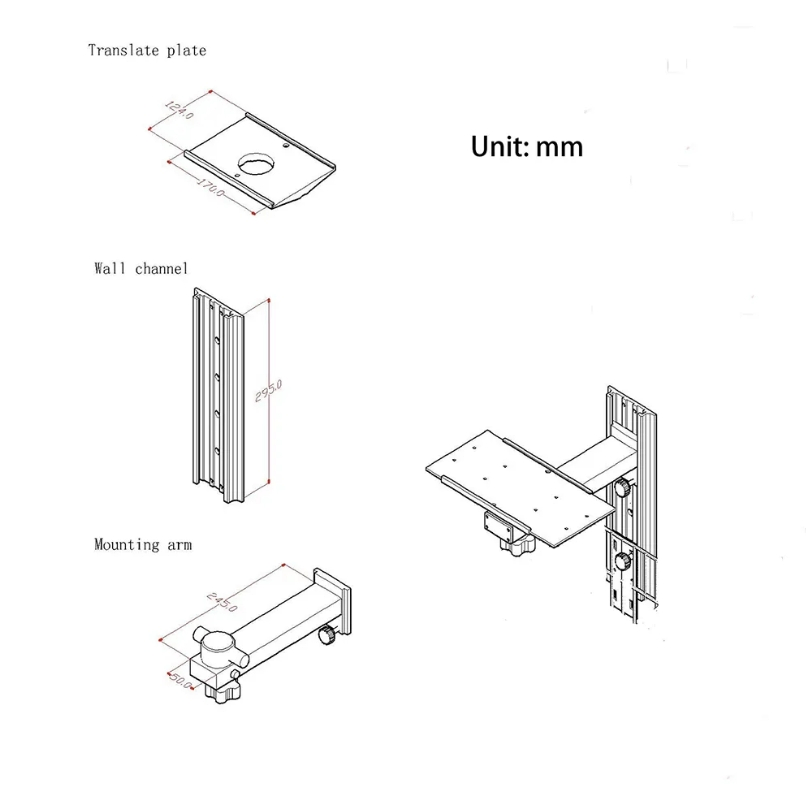 Translate plate

124.0

170.0

Unit: mm

Wall channel

295.0

Mounting arm

245.0

50.0