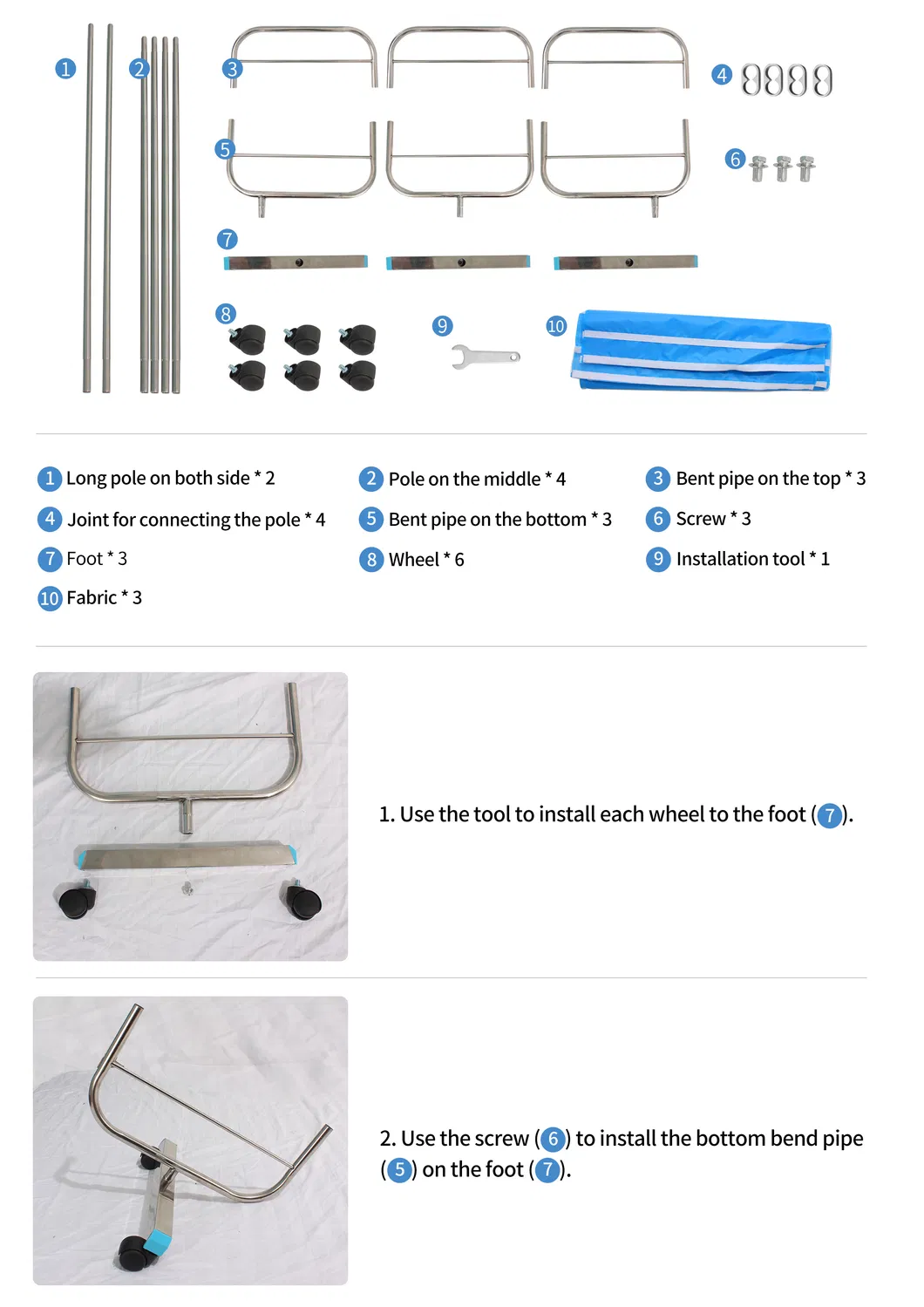 1 2 3 4 5 6 7 8 9 10

1 Long pole on both side * 2
2 Pole on the middle * 4
3 Bent pipe on the top * 3
4 Joint for connecting the pole * 4
5 Bent pipe on the bottom * 3
6 Screw * 3
7 Foot * 3
8 Wheel * 6
9 Installation tool * 1
10 Fabric * 3

1. Use the tool to install each wheel to the foot (7).

2. Use the screw (6) to install the bottom bend pipe (5) on the foot (7).