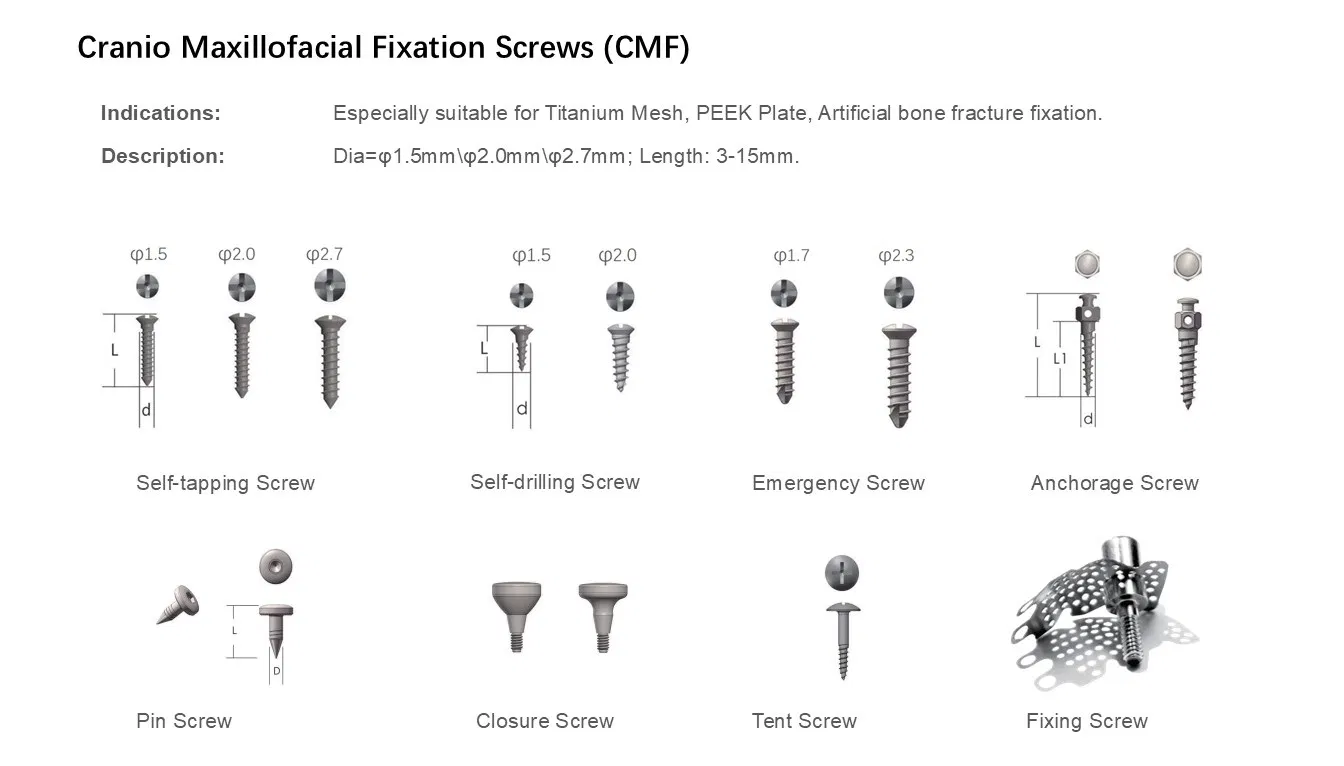 Cranio Maxillofacial Fixation Screws (CMF)

Indications: Especially suitable for Titanium Mesh, PEEK Plate, Artificial bone fracture fixation.

Description: Dia=φ1.5mm\φ2.0mm\φ2.7mm; Length: 3-15mm.

φ1.5 φ2.0 φ2.7
L
d
Self-tapping Screw

φ1.5 φ2.0
L
d
Self-drilling Screw

φ1.7 φ2.3
Emergency Screw

L
L1
d
Anchorage Screw

L
D
Pin Screw

Closure Screw

Tent Screw

Fixing Screw