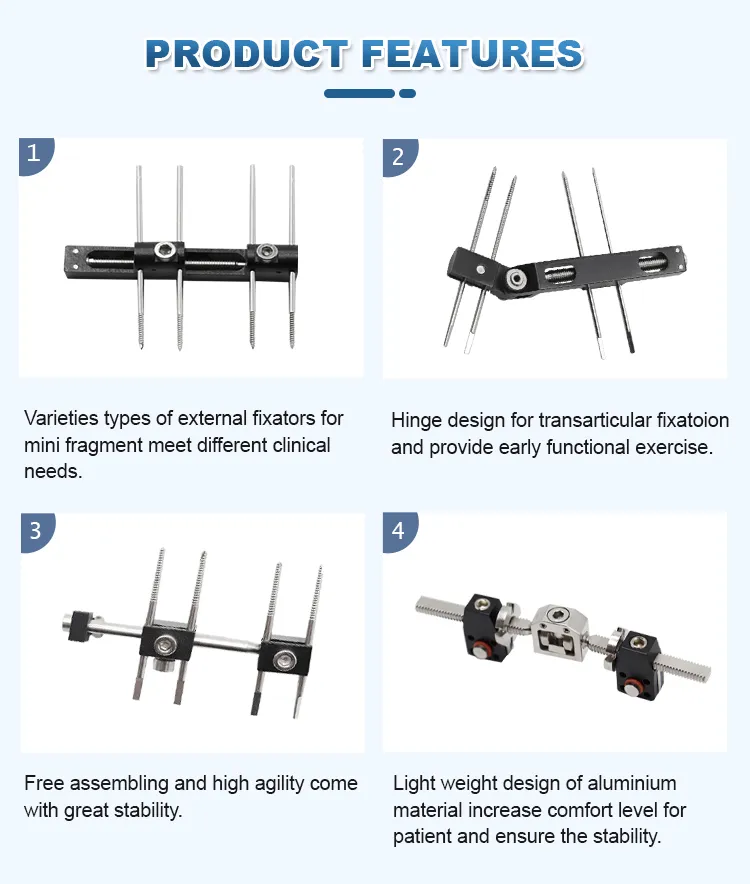 PRODUCT FEATURES

1

Varieties types of external fixators for mini fragment meet different clinical needs.

2

Hinge design for transarticular fixatoion and provide early functional exercise.

3

Free assembling and high agility come with great stability.

4

Light weight design of aluminium material increase comfort level for patient and ensure the stability.