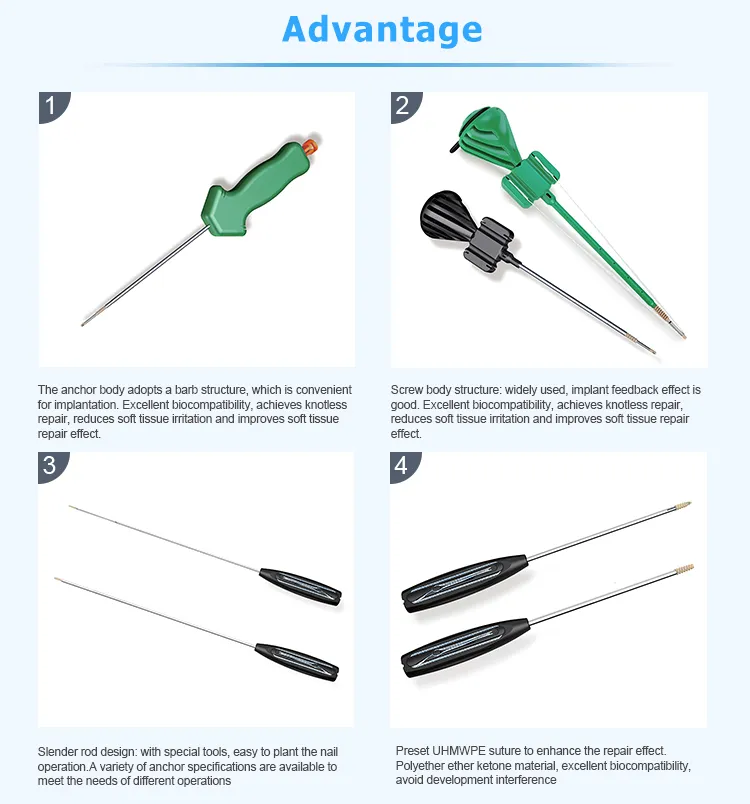 Advantage

1

The anchor body adopts a barb structure, which is convenient for implantation. Excellent biocompatibility, achieves knotless repair, reduces soft tissue irritation and improves soft tissue repair effect.

2

Screw body structure: widely used, implant feedback effect is good. Excellent biocompatibility, achieves knotless repair, reduces soft tissue irritation and improves soft tissue repair effect.

3

Slender rod design: with special tools, easy to plant the nail operation.A variety of anchor specifications are available to meet the needs of different operations

4

Preset UHMWPE suture to enhance the repair effect. Polyether ether ketone material, excellent biocompatibility, avoid development interference