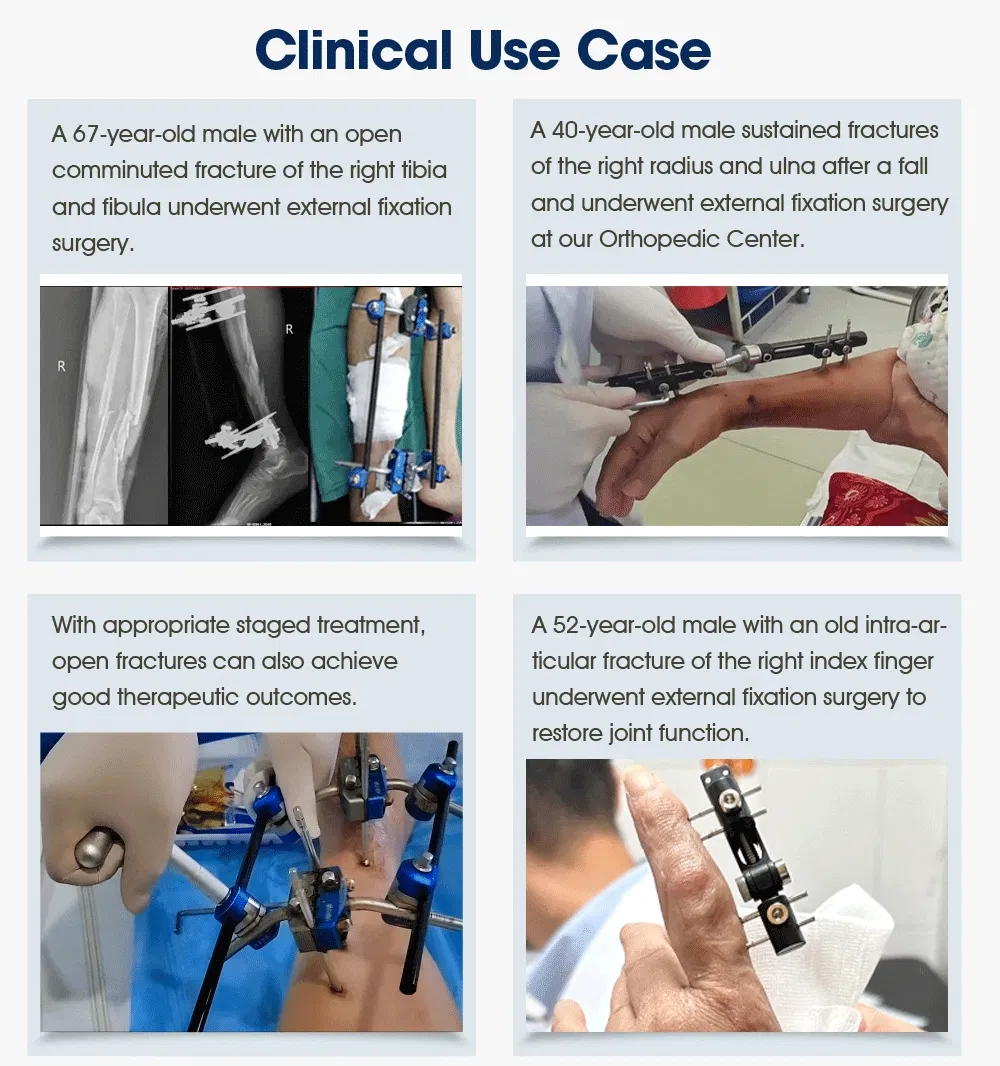 Clinical Use Case

A 67-year-old male with an open comminuted fracture of the right tibia and fibula underwent external fixation surgery.

R

R

A 40-year-old male sustained fractures of the right radius and ulna after a fall and underwent external fixation surgery at our Orthopedic Center.

With appropriate staged treatment, open fractures can also achieve good therapeutic outcomes.

A 52-year-old male with an old intra-articular fracture of the right index finger underwent external fixation surgery to restore joint function.