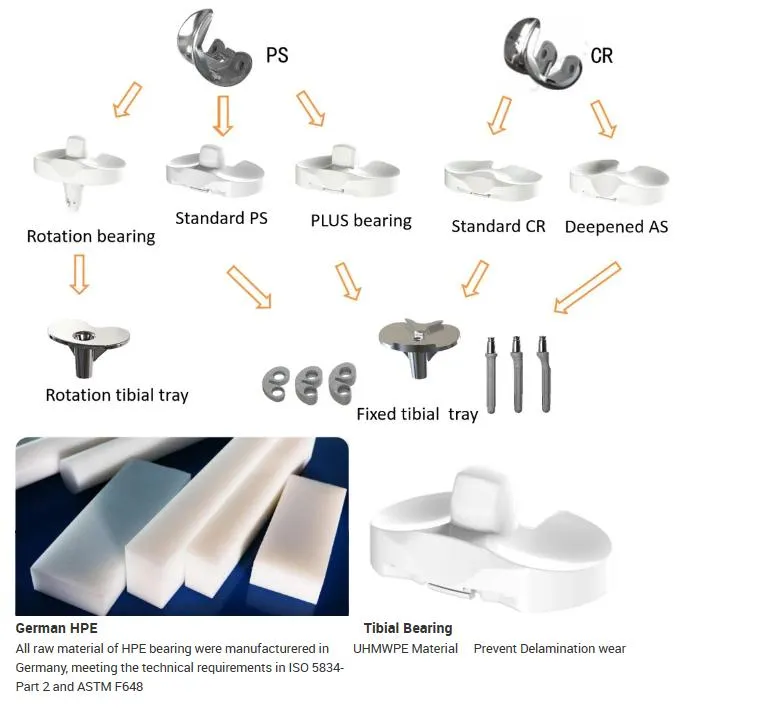 PS

CR

Rotation bearing

Standard PS

PLUS bearing

Standard CR

Deepened AS

Rotation tibial tray

Fixed tibial tray

German HPE

All raw material of HPE bearing were manufacturered in Germany, meeting the technical requirements in ISO 5834-Part 2 and ASTM F648

Tibial Bearing

UHMWPE Material Prevent Delamination wear