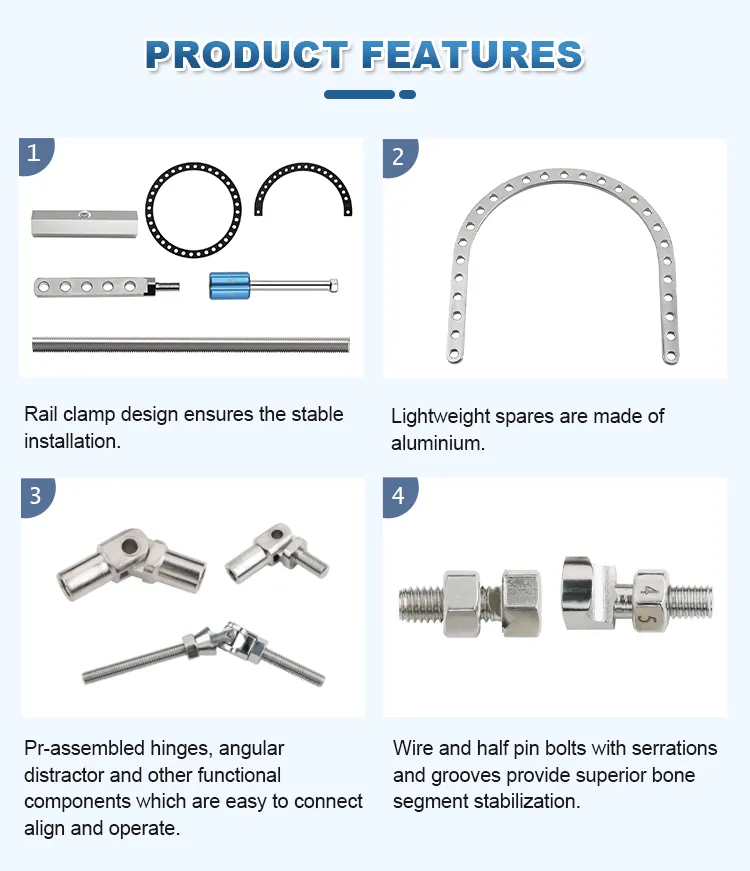 PRODUCT FEATURES

1

Rail clamp design ensures the stable installation.

2

Lightweight spares are made of aluminium.

3

Pr-assembled hinges, angular distractor and other functional components which are easy to connect align and operate.

4

4

5

Wire and half pin bolts with serrations and grooves provide superior bone segment stabilization.