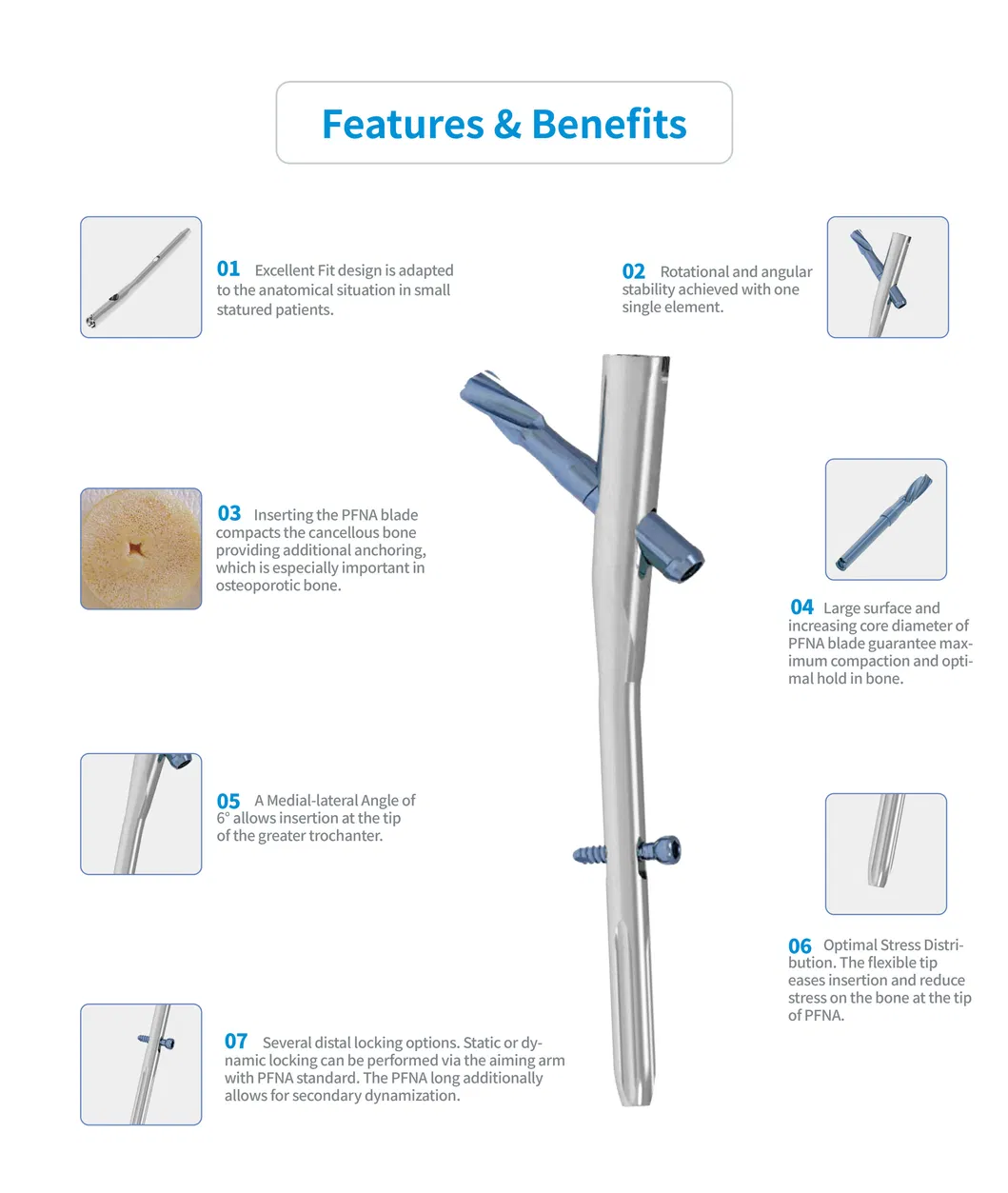 Features & Benefits

01 Excellent Fit design is adapted to the anatomical situation in small statured patients.

02 Rotational and angular stability achieved with one single element.

03 Inserting the PFNA blade compacts the cancellous bone providing additional anchoring, which is especially important in osteoporotic bone.

04 Large surface and increasing core diameter of PFNA blade guarantee maximum compaction and optimal hold in bone.

05 A Medial-lateral Angle of 6° allows insertion at the tip of the greater trochanter.

06 Optimal Stress Distribution. The flexible tip eases insertion and reduce stress on the bone at the tip of PFNA.

07 Several distal locking options. Static or dynamic locking can be performed via the aiming arm with PFNA standard. The PFNA long additionally allows for secondary dynamization.