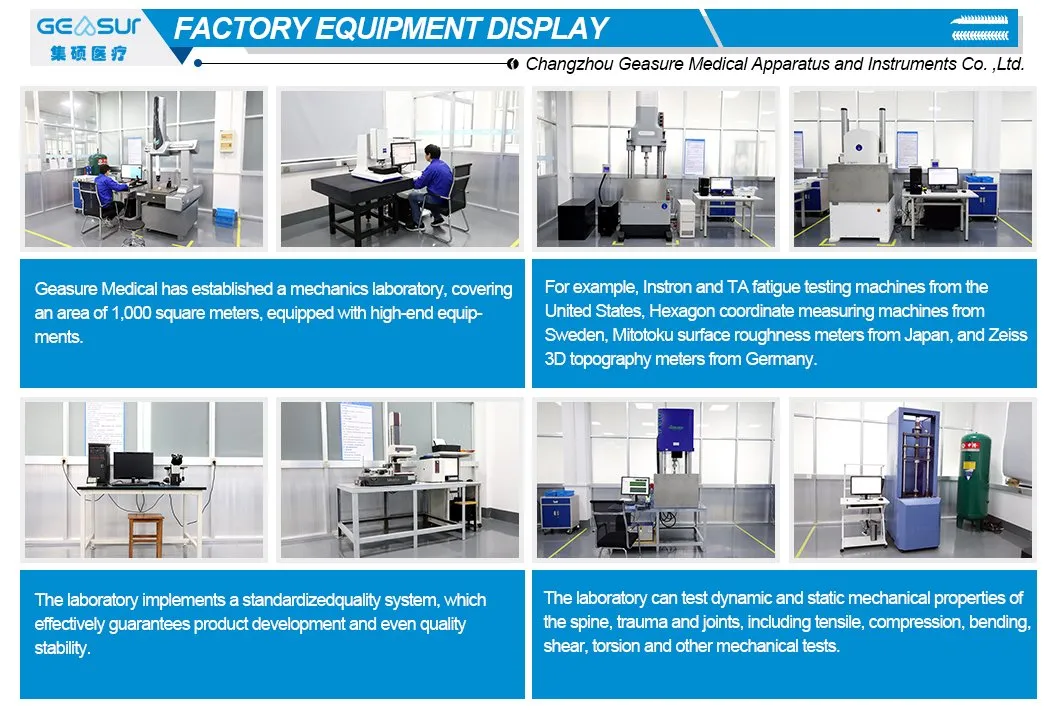 GEASUR 集硕医疗

FACTORY EQUIPMENT DISPLAY

Changzhou Geasure Medical Apparatus and Instruments Co. ,Ltd.

Geasure Medical has established a mechanics laboratory, covering an area of 1,000 square meters, equipped with high-end equipments.

For example, Instron and TA fatigue testing machines from the United States, Hexagon coordinate measuring machines from Sweden, Mitotoku surface roughness meters from Japan, and Zeiss 3D topography meters from Germany.

The laboratory implements a standardizedquality system, which effectively guarantees product development and even quality stability.

The laboratory can test dynamic and static mechanical properties of the spine, trauma and joints, including tensile, compression, bending, shear, torsion and other mechanical tests.