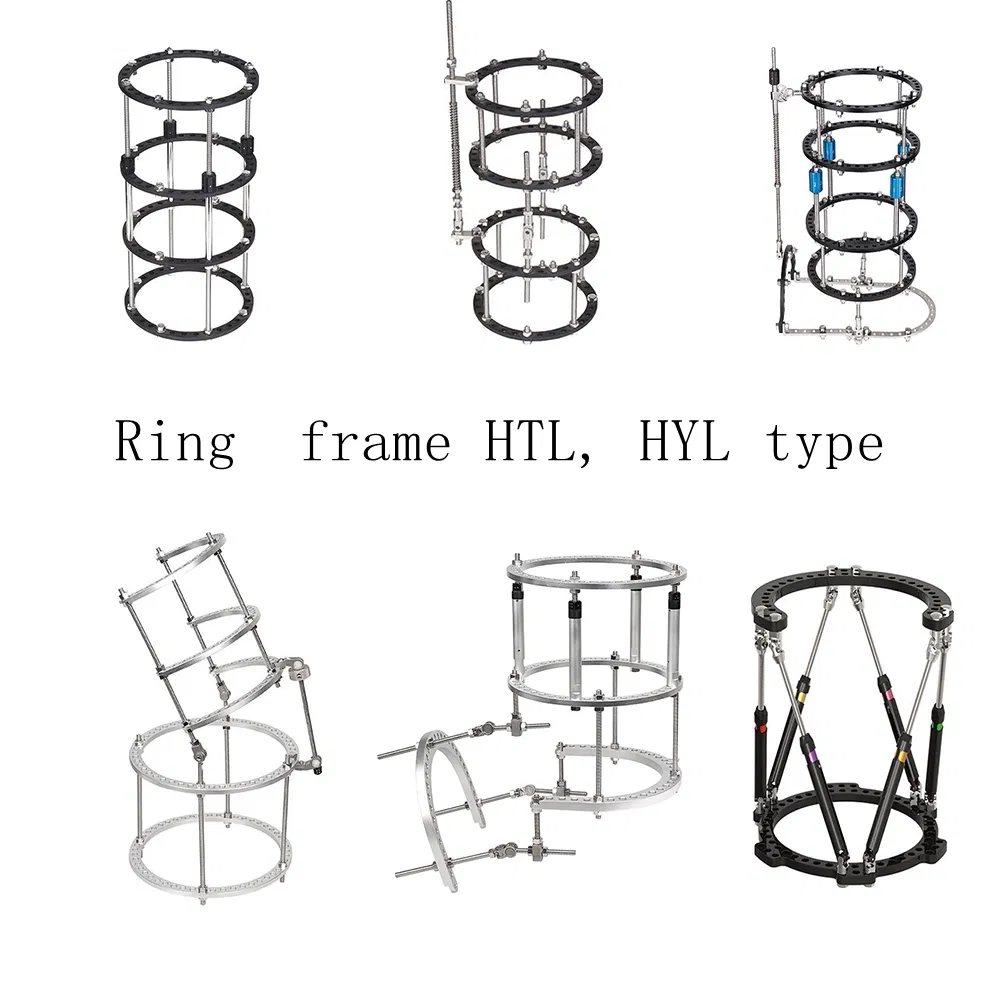 Ring frame HTL, HYL type