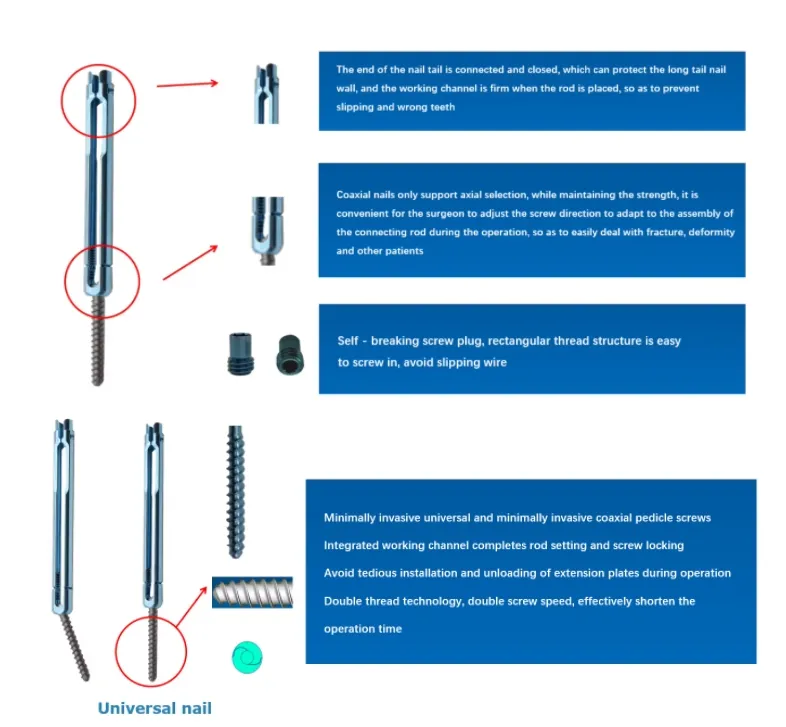 The end of the nail tail is connected and closed, which can protect the long tail nail wall, and the working channel is firm when the rod is placed, so as to prevent slipping and wrong teeth

Coaxial nails only support axial selection, while maintaining the strength, it is convenient for the surgeon to adjust the screw direction to adapt to the assembly of the connecting rod during the operation, so as to easily deal with fracture, deformity and other patients

Self - breaking screw plug, rectangular thread structure is easy to screw in, avoid slipping wire

Minimally invasive universal and minimally invasive coaxial pedicle screws
Integrated working channel completes rod setting and screw locking
Avoid tedious installation and unloading of extension plates during operation
Double thread technology, double screw speed, effectively shorten the operation time

Universal nail