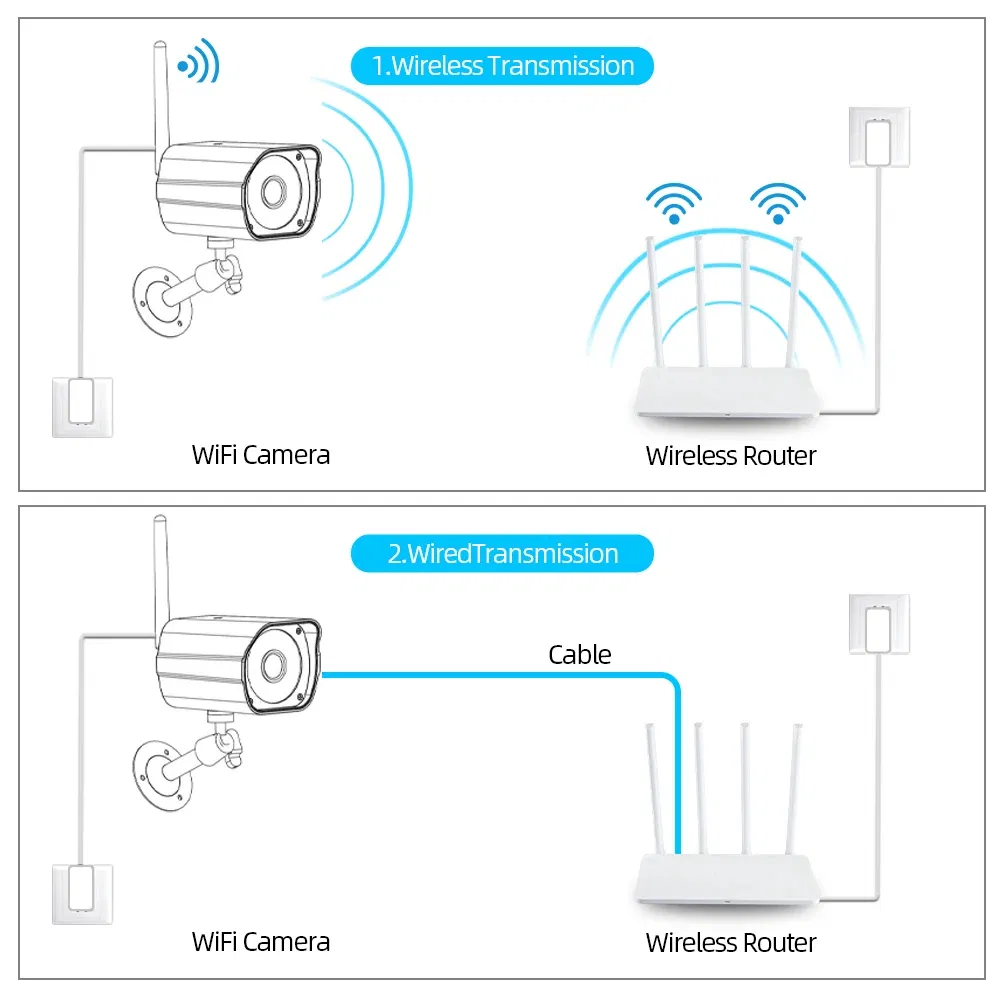 1.Wireless Transmission

WiFi Camera

Wireless Router

2.WiredTransmission

Cable

WiFi Camera

Wireless Router