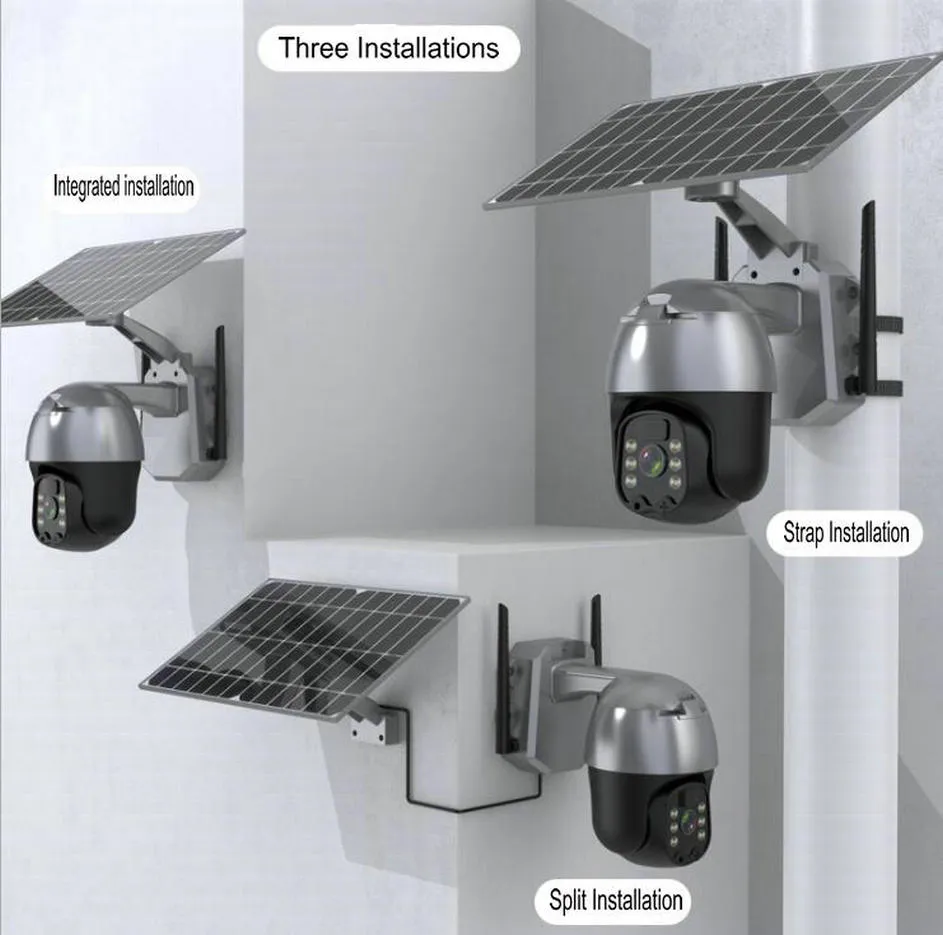 Three Installations

Integrated installation

Strap Installation

Split Installation