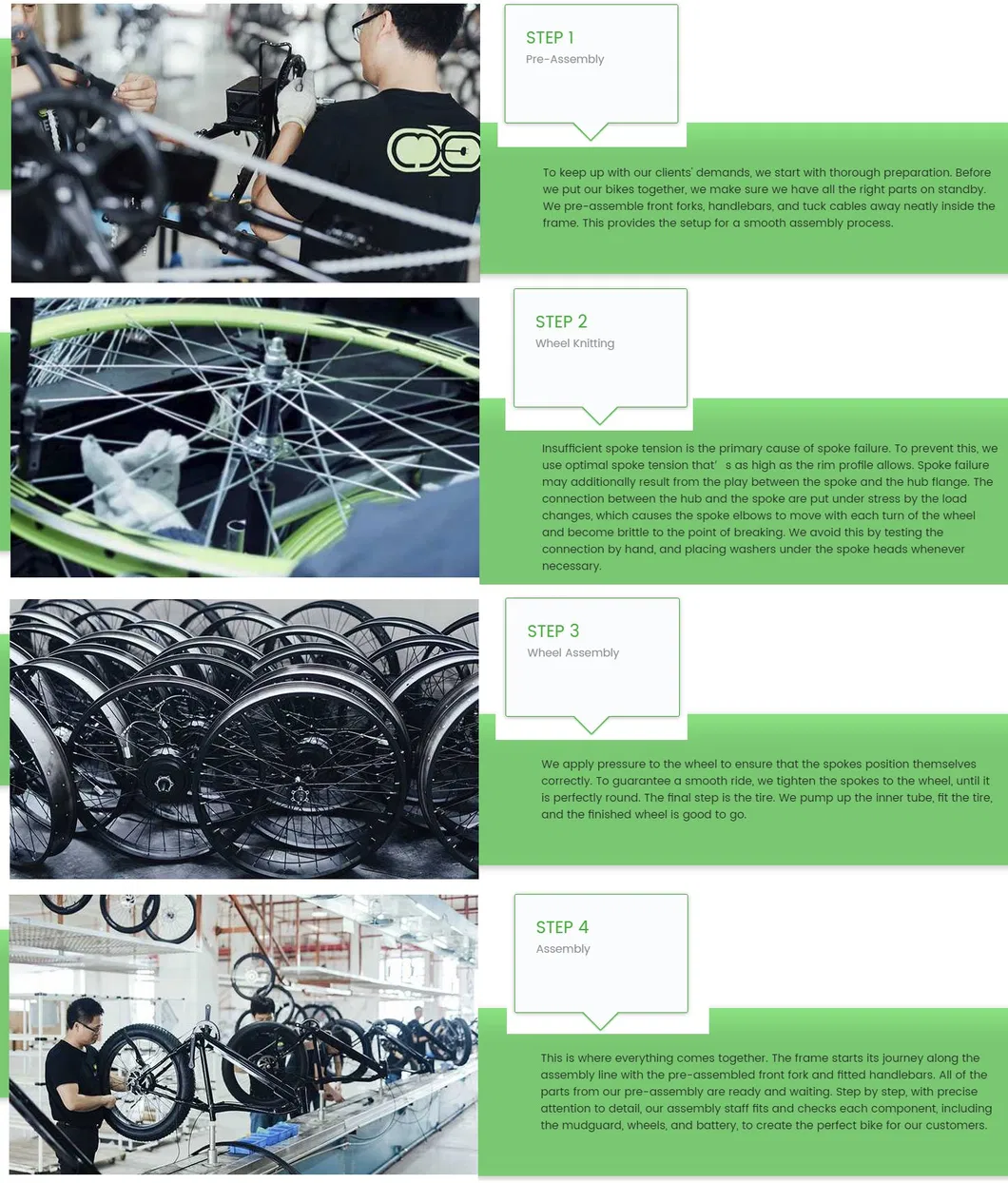 STEP 1
Pre-Assembly

To keep up with our clients' demands, we start with thorough preparation. Before we put our bikes together, we make sure we have all the right parts on standby. We pre-assemble front forks, handlebars, and tuck cables away neatly inside the frame. This provides the setup for a smooth assembly process.

STEP 2
Wheel Knitting

Insufficient spoke tension is the primary cause of spoke failure. To prevent this, we use optimal spoke tension that' s as high as the rim profile allows. Spoke failure may additionally result from the play between the spoke and the hub flange. The connection between the hub and the spoke are put under stress by the load changes, which causes the spoke elbows to move with each turn of the wheel and become brittle to the point of breaking. We avoid this by testing the connection by hand, and placing washers under the spoke heads whenever necessary.

STEP 3
Wheel Assembly

We apply pressure to the wheel to ensure that the spokes position themselves correctly. To guarantee a smooth ride, we tighten the spokes to the wheel, until it is perfectly round. The final step is the tire. We pump up the inner tube, fit the tire, and the finished wheel is good to go.

STEP 4
Assembly

This is where everything comes together. The frame starts its journey along the assembly line with the pre-assembled front fork and fitted handlebars. All of the parts from our pre-assembly are ready and waiting. Step by step, with precise attention to detail, our assembly staff fits and checks each component, including the mudguard, wheels, and battery, to create the perfect bike for our customers.