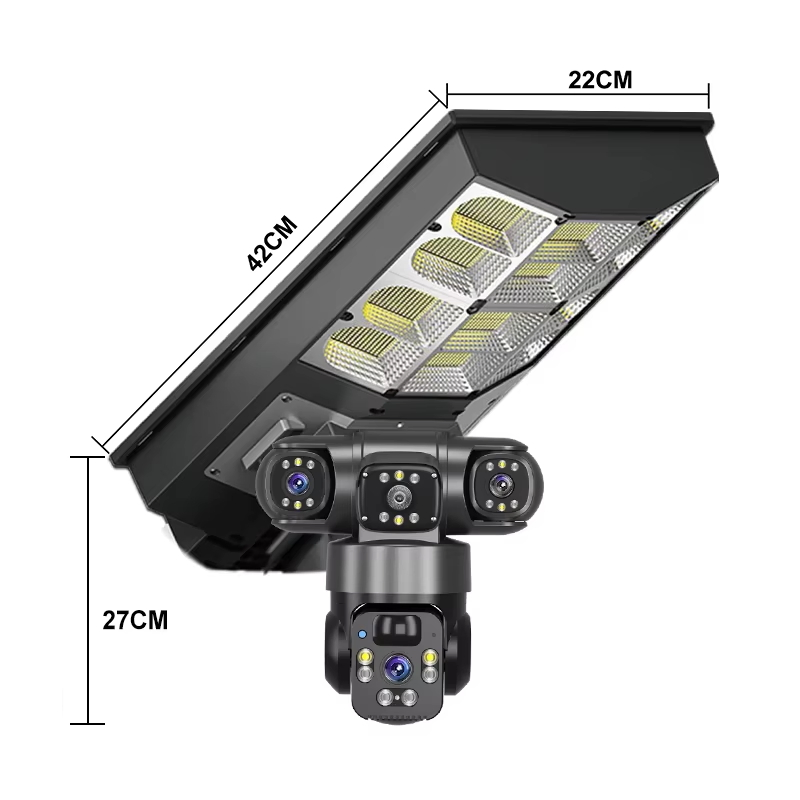 22CM

42CM

27CM