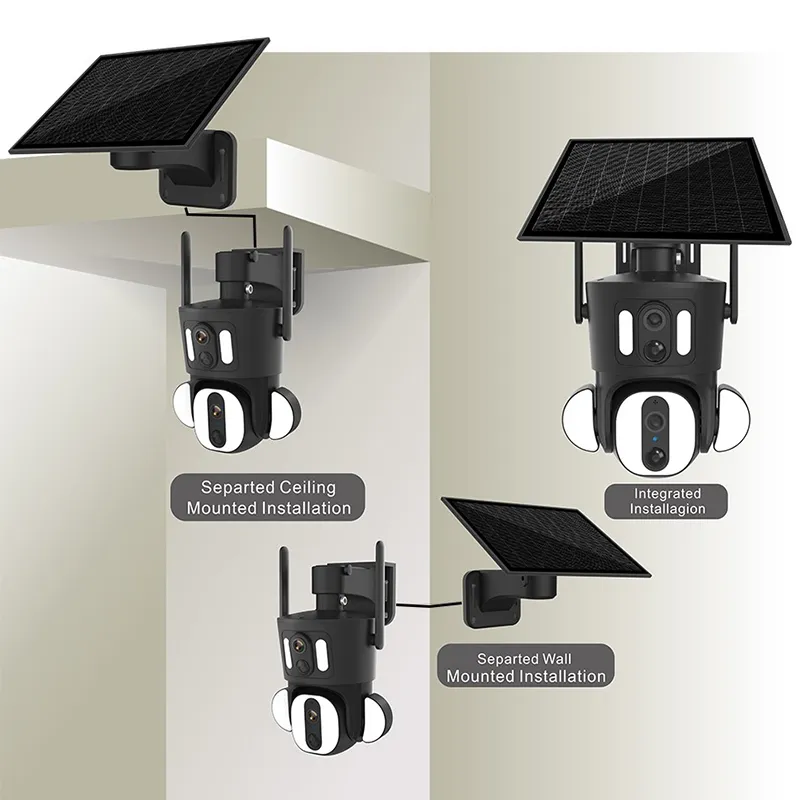 Separted Ceiling Mounted Installation

Integrated Installagion

Separted Wall Mounted Installation