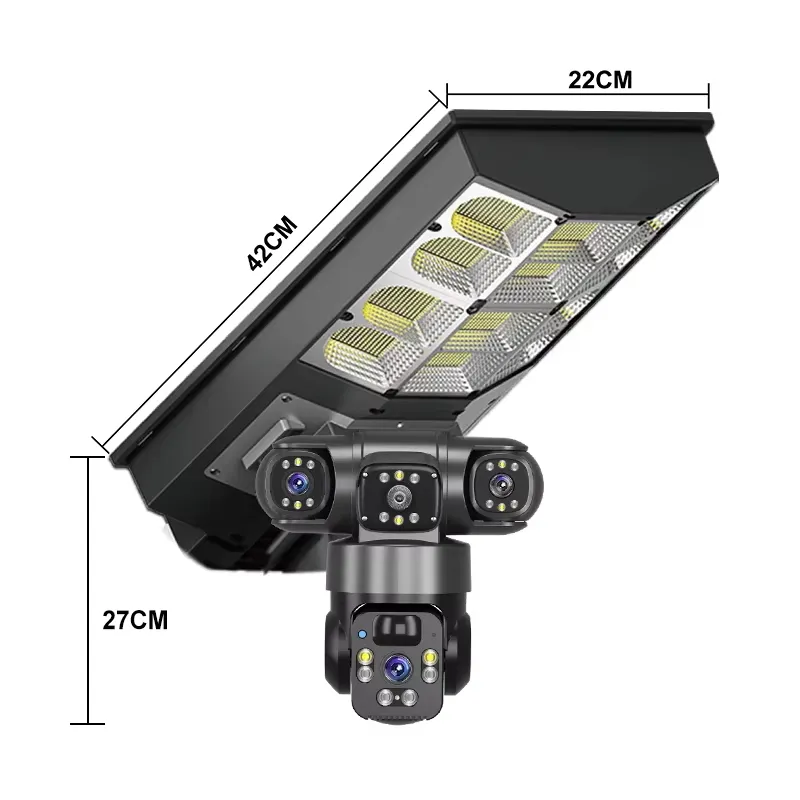 22CM

42CM

27CM