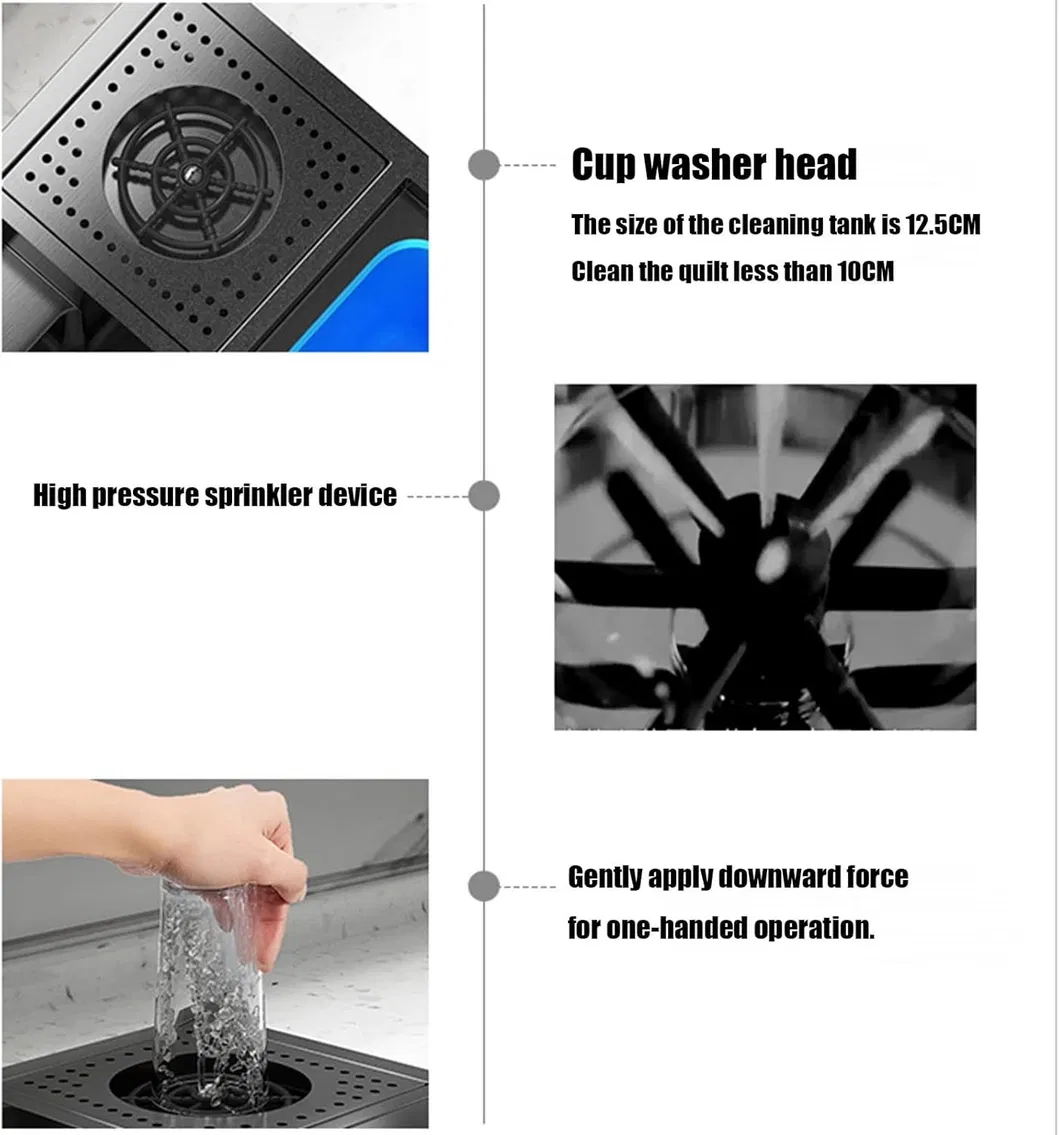 Cup washer head

The size of the cleaning tank is 12.5CM

Clean the quilt less than 10CM

High pressure sprinkler device

Gently apply downward force for one-handed operation.