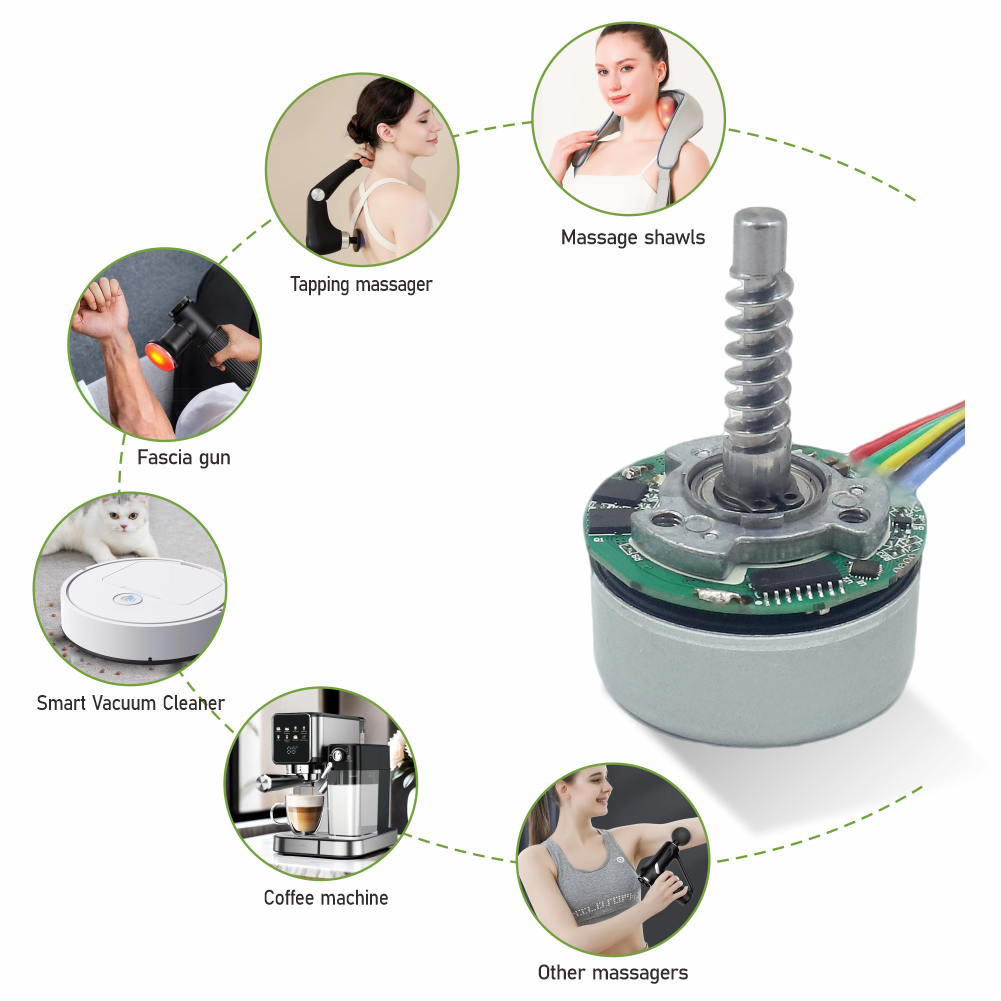 Massage shawls

Tapping massager

Fascia gun

Smart Vacuum Cleaner

Coffee machine

Other massagers