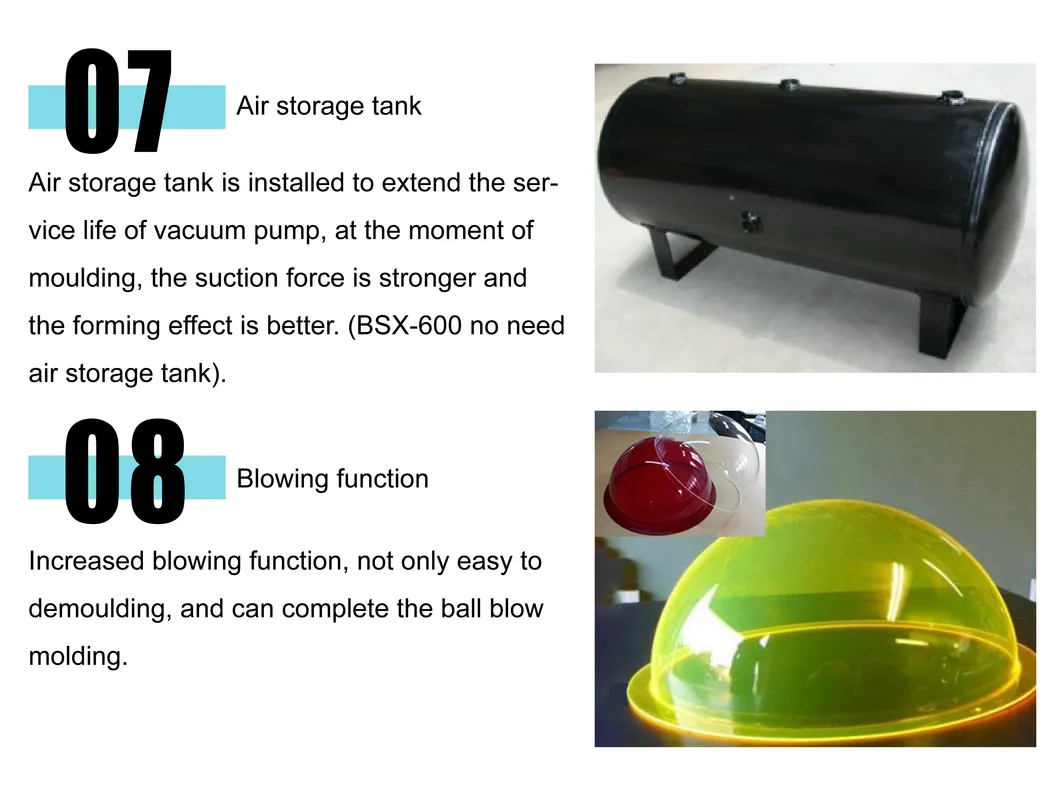 07

Air storage tank

Air storage tank is installed to extend the service life of vacuum pump, at the moment of moulding, the suction force is stronger and the forming effect is better. (BSX-600 no need air storage tank).

08

Blowing function

Increased blowing function, not only easy to demoulding, and can complete the ball blow molding.