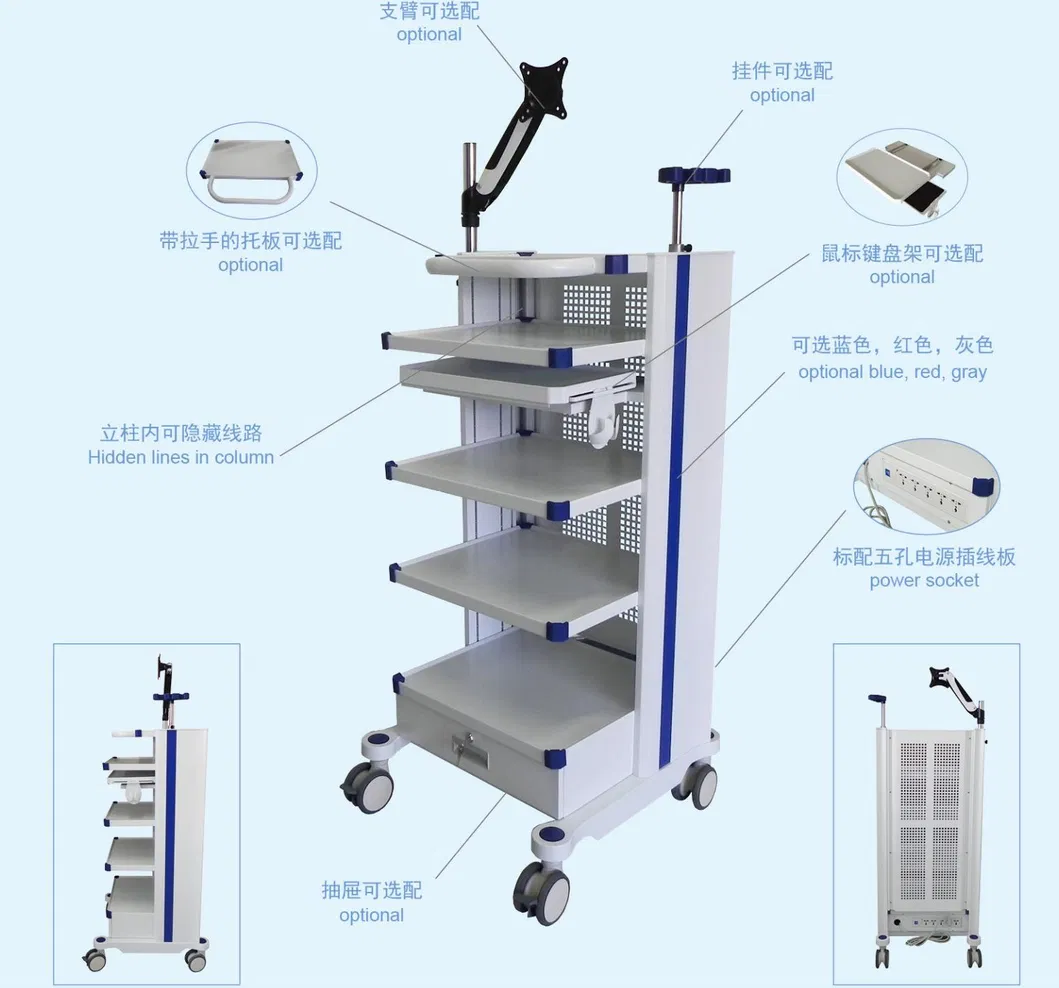 支臂可选配
optional

挂件可选配
optional

带拉手的托板可选配
optional

鼠标键盘架可选配
optional

可选蓝色，红色，灰色
optional blue, red, gray

立柱内可隐藏线路
Hidden lines in column

标配五孔电源插线板
power socket

抽屉可选配
optional