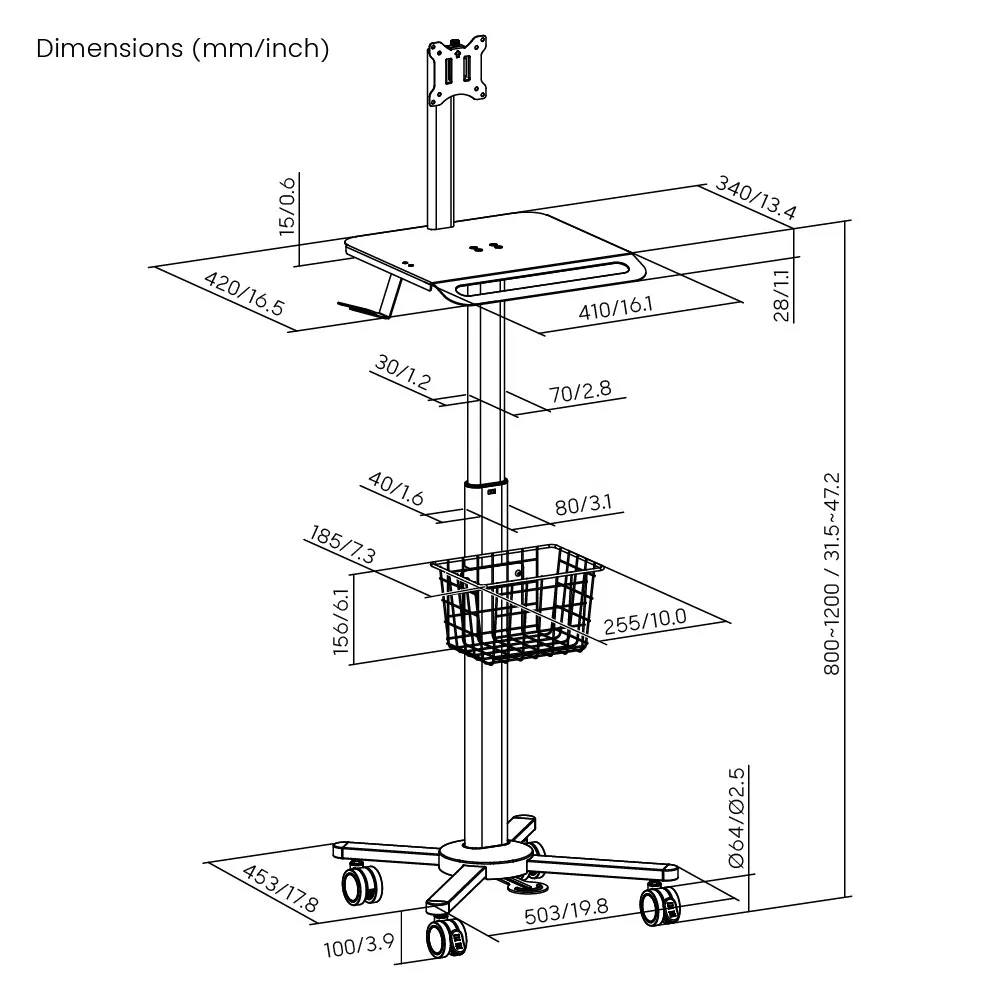 Dimensions (mm/inch)

15/0.6

340/13.4

420/16.5

410/16.1

28/1.1

30/1.2

70/2.8

40/1.6

80/3.1

185/7.3

156/6.1

255/10.0

800~1200 / 31.5~47.2

Ø64/Ø2.5

453/17.8

503/19.8

100/3.9