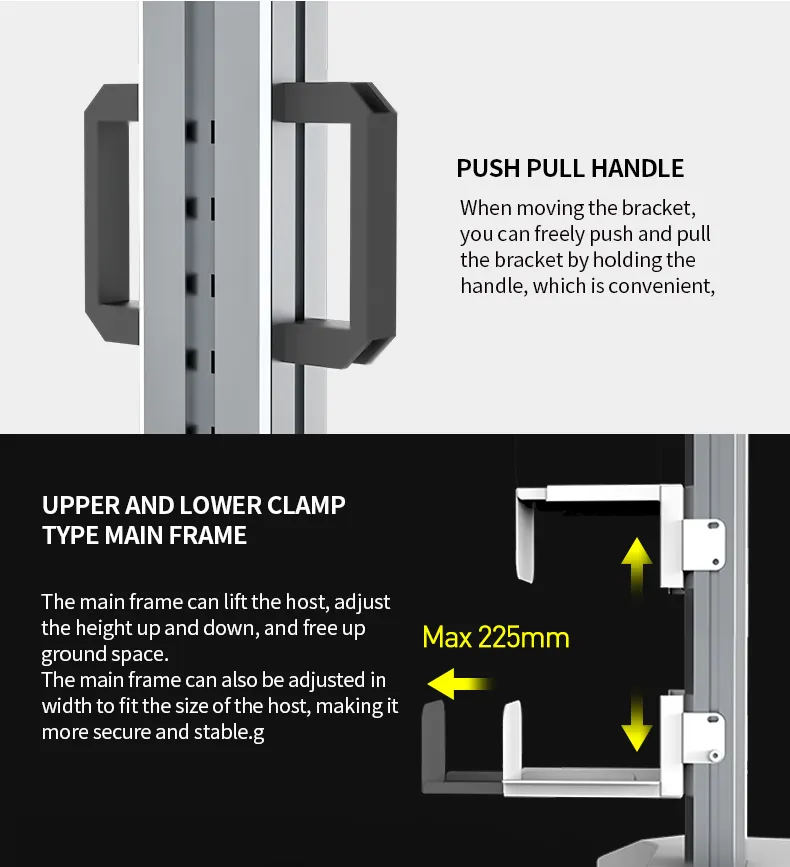 PUSH PULL HANDLE

When moving the bracket, you can freely push and pull the bracket by holding the handle, which is convenient,

UPPER AND LOWER CLAMP TYPE MAIN FRAME

The main frame can lift the host, adjust the height up and down, and free up ground space.
The main frame can also be adjusted in width to fit the size of the host, making it more secure and stable.g

Max 225mm