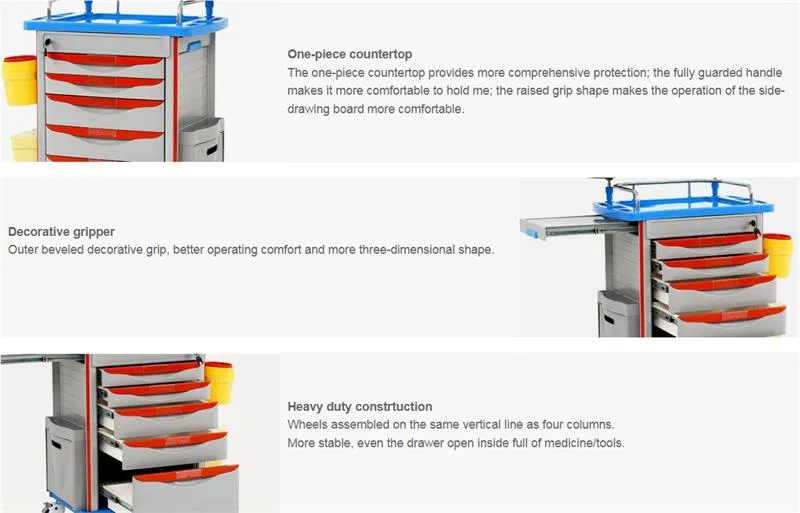 One-piece countertop
The one-piece countertop provides more comprehensive protection; the fully guarded handle makes it more comfortable to hold me; the raised grip shape makes the operation of the side-drawing board more comfortable.

Decorative gripper
Outer beveled decorative grip, better operating comfort and more three-dimensional shape.

Heavy duty constrtuction
Wheels assembled on the same vertical line as four columns.
More stable, even the drawer open inside full of medicine/tools.