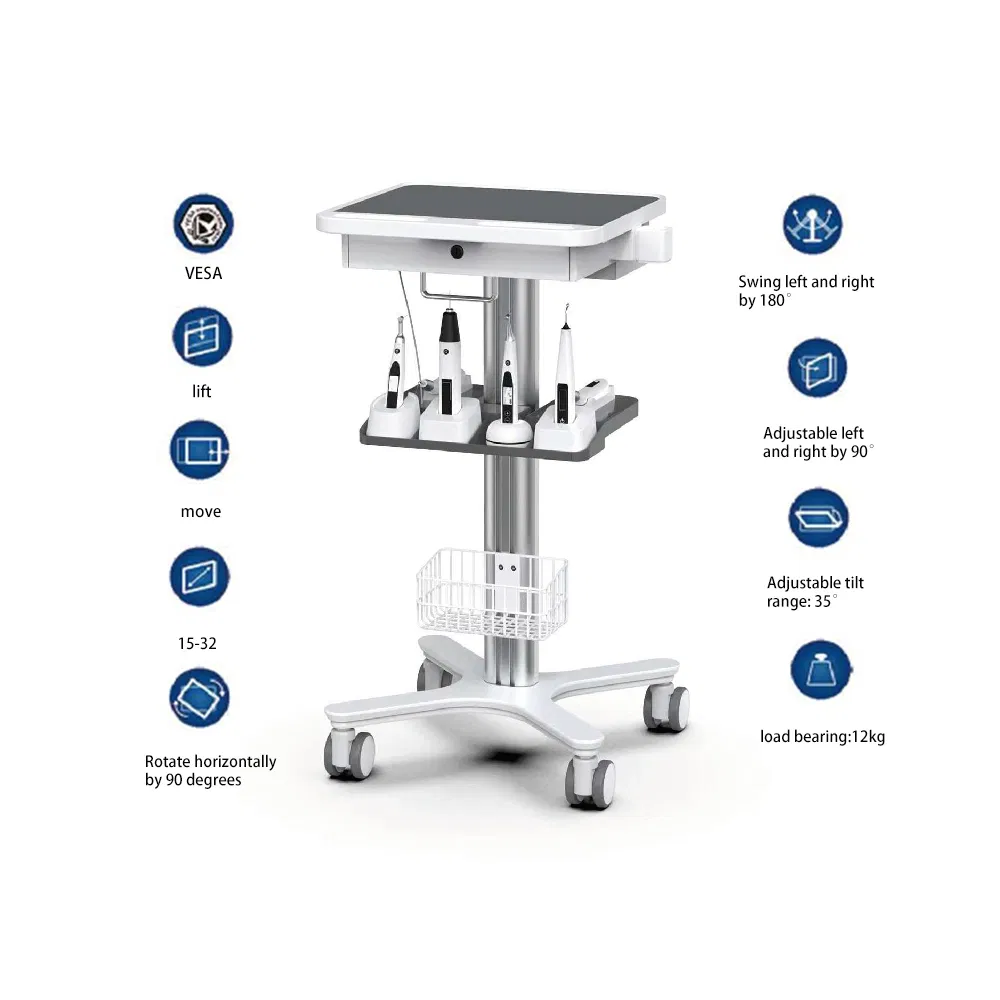 VESA

lift

move

15-32

Rotate horizontally by 90 degrees

Swing left and right by 180°

Adjustable left and right by 90°

Adjustable tilt range: 35°

load bearing:12kg