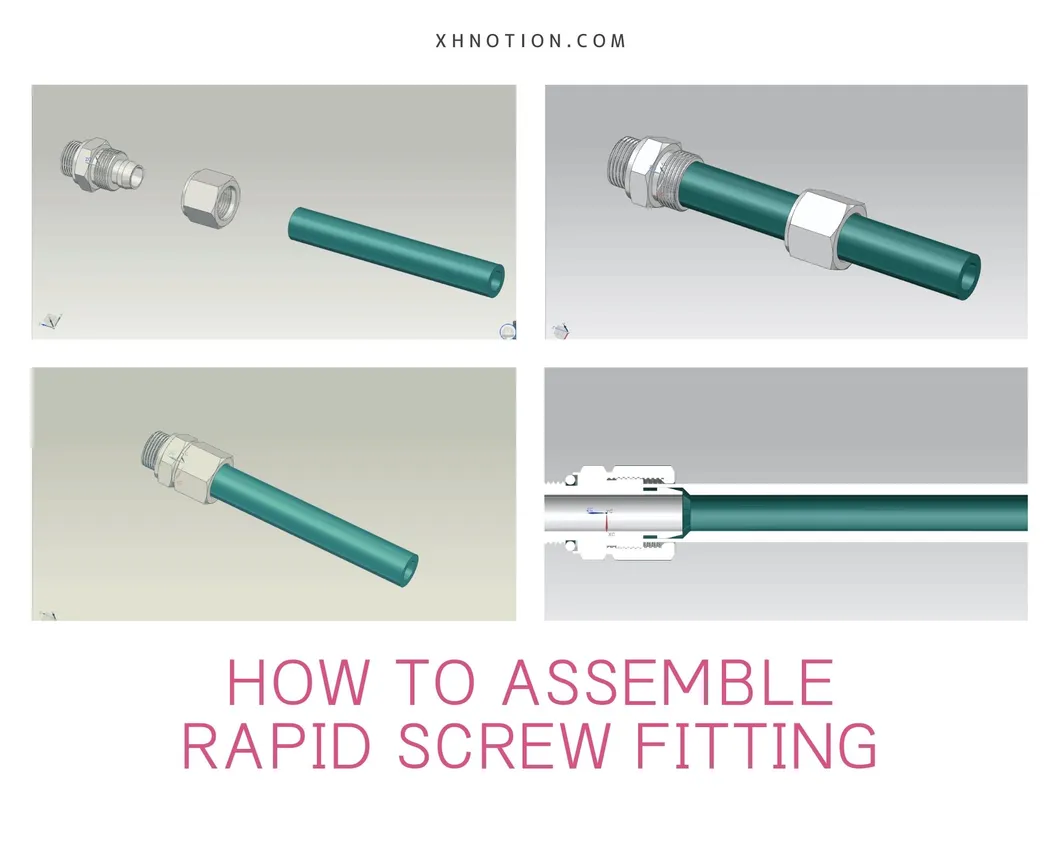 XHNOTION.COM

HOW TO ASSEMBLE RAPID SCREW FITTING