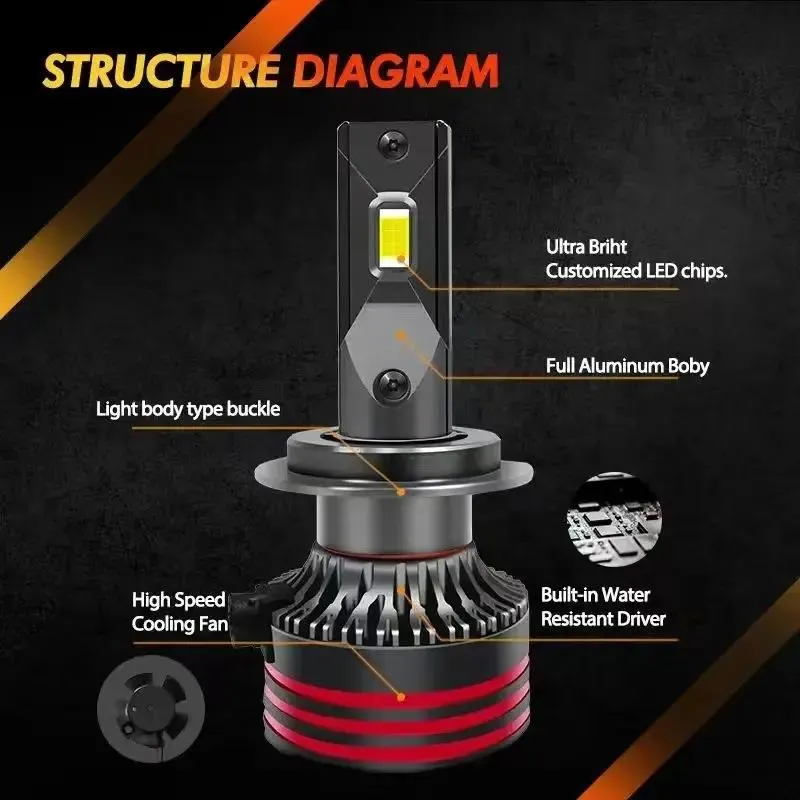 STRUCTURE DIAGRAM

Ultra Briht
Customized LED chips.

Full Aluminum Boby

Light body type buckle

High Speed
Cooling Fan

Built-in Water
Resistant Driver