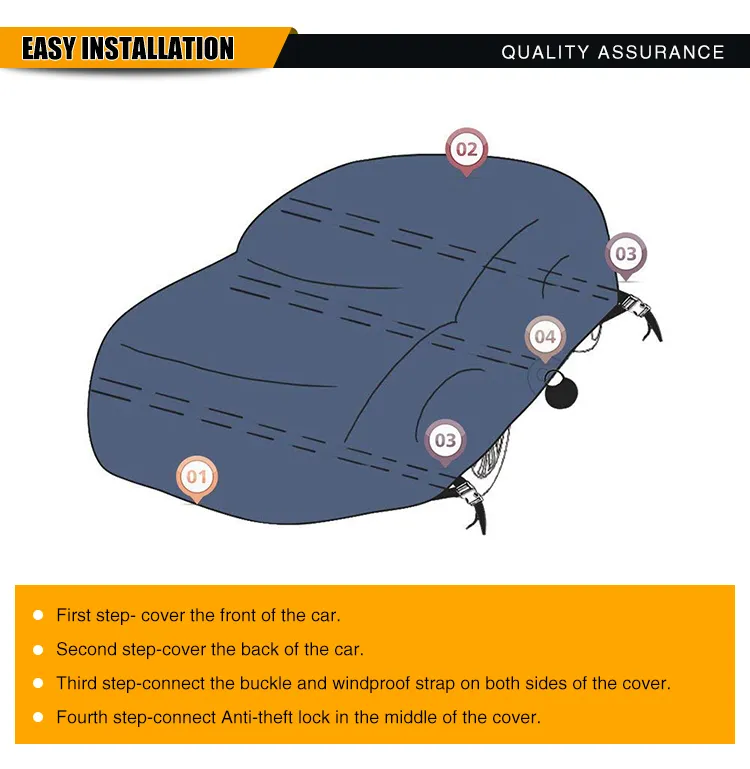 EASY INSTALLATION

QUALITY ASSURANCE

02

03

04

03

01

- First step- cover the front of the car.
- Second step-cover the back of the car.
- Third step-connect the buckle and windproof strap on both sides of the cover.
- Fourth step-connect Anti-theft lock in the middle of the cover.