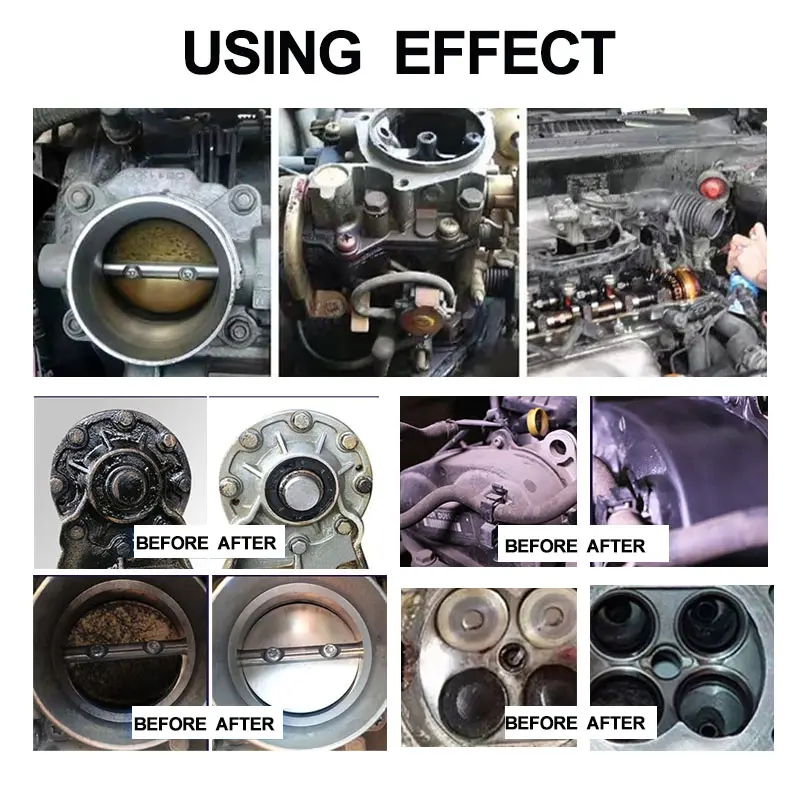 USING EFFECT

BEFORE AFTER

BEFORE AFTER

BEFORE AFTER

BEFORE AFTER