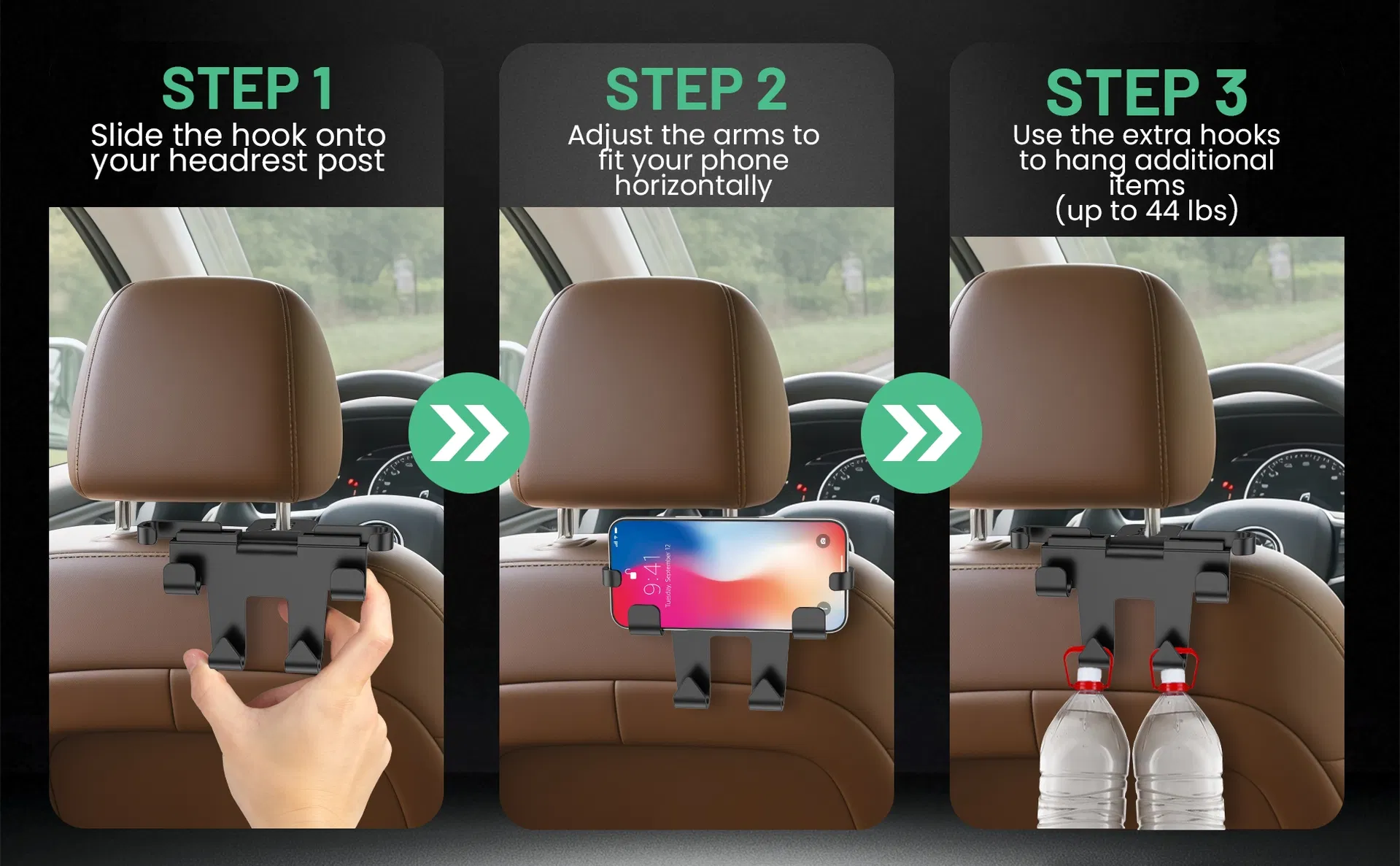 STEP 1
Slide the hook onto your headrest post

STEP 2
Adjust the arms to fit your phone horizontally

9:41
Tuesday, September 12

STEP 3
Use the extra hooks to hang additional items
(up to 44 lbs)