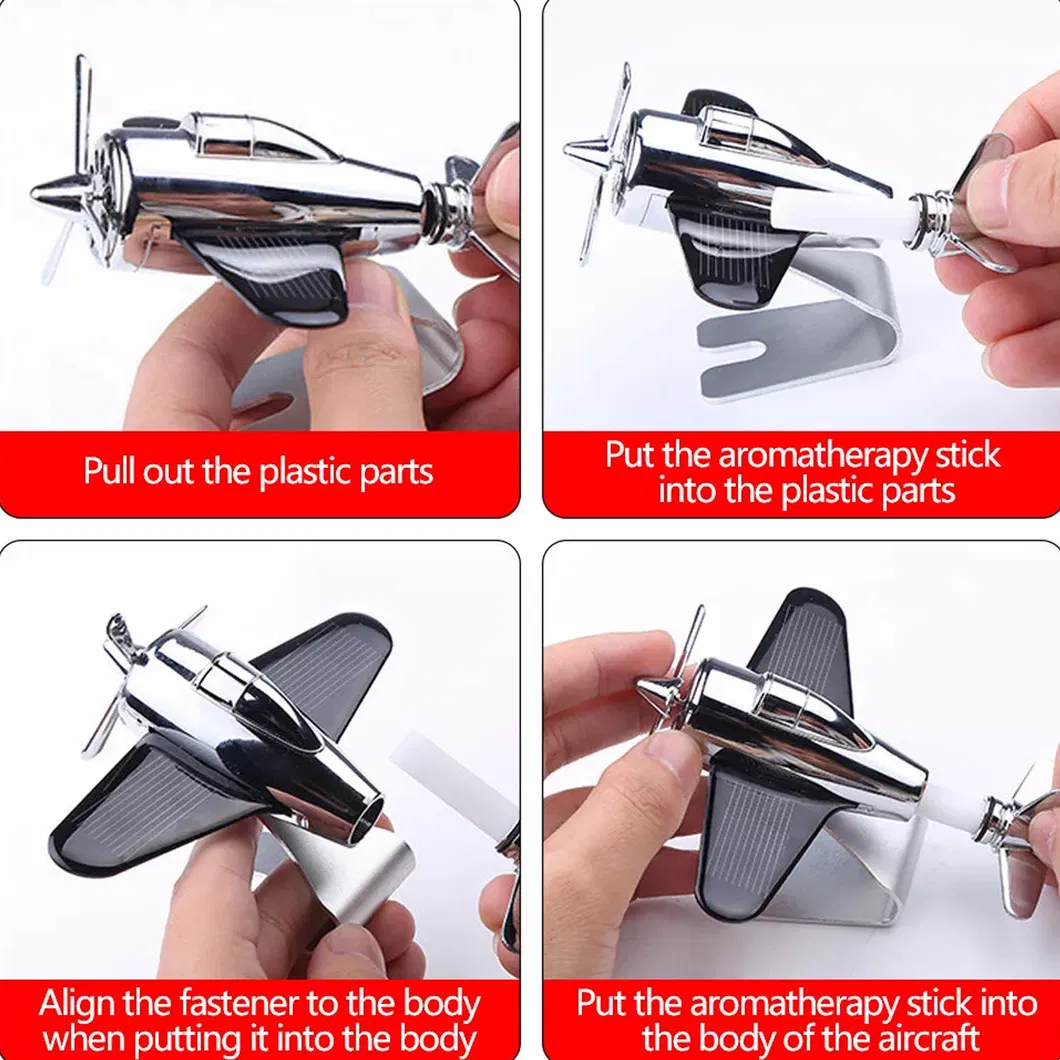 Pull out the plastic parts

Put the aromatherapy stick into the plastic parts

Align the fastener to the body when putting it into the body

Put the aromatherapy stick into the body of the aircraft