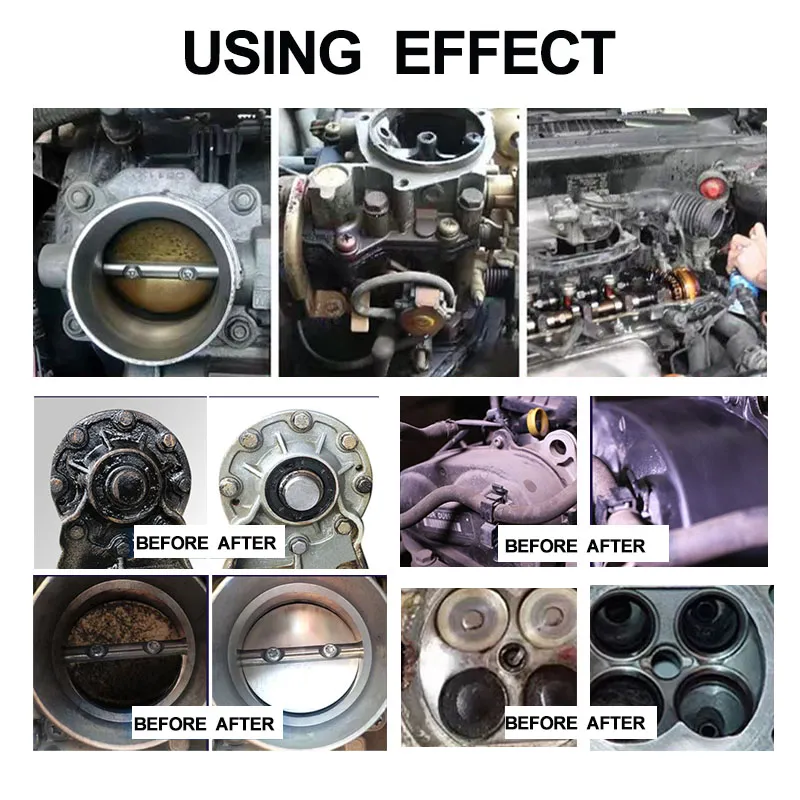 USING EFFECT

BEFORE AFTER

BEFORE AFTER

BEFORE AFTER

BEFORE AFTER