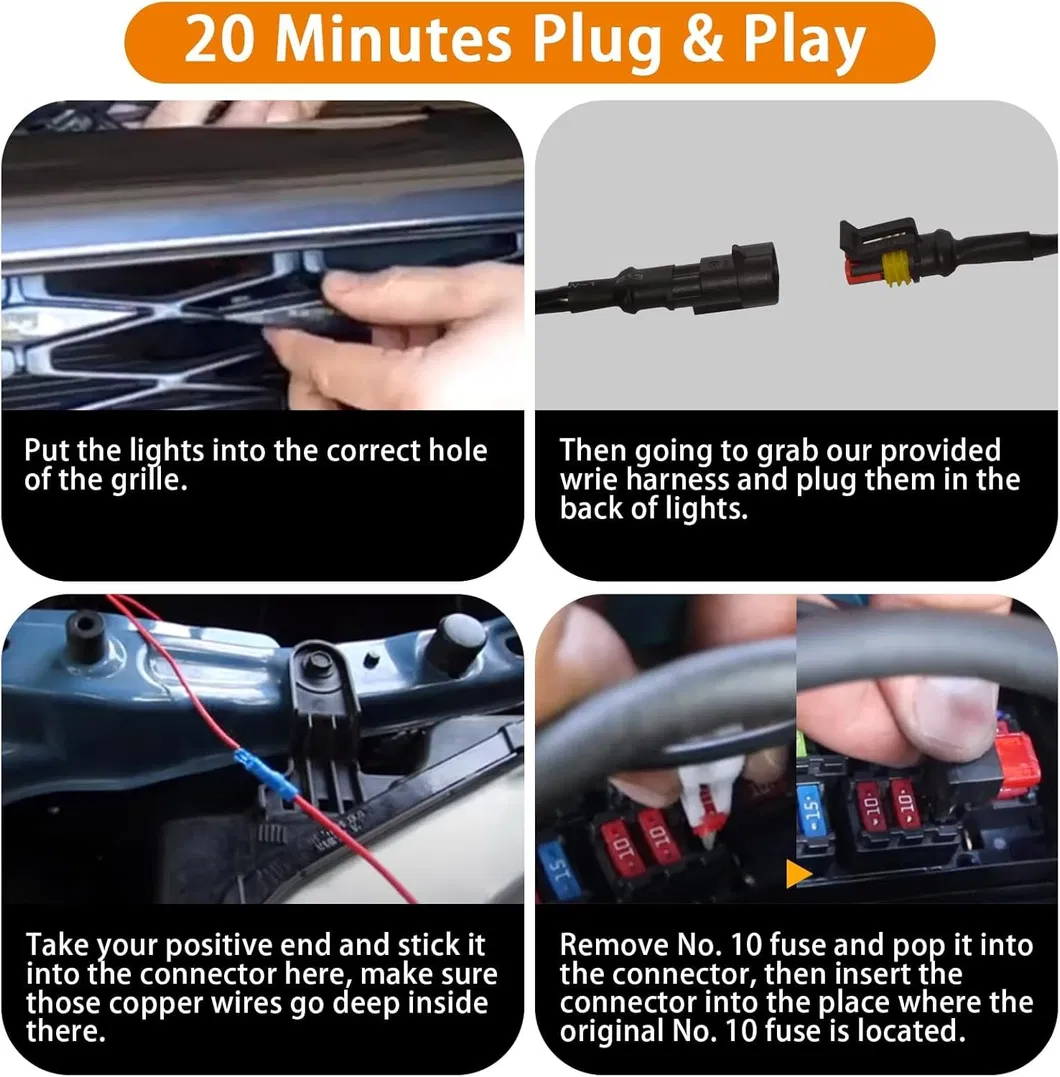 20 Minutes Plug & Play

Put the lights into the correct hole of the grille.

Then going to grab our provided wrie harness and plug them in the back of lights.

Take your positive end and stick it into the connector here, make sure those copper wires go deep inside there.

15 10 10 15 10 10

Remove No. 10 fuse and pop it into the connector, then insert the connector into the place where the original No. 10 fuse is located.