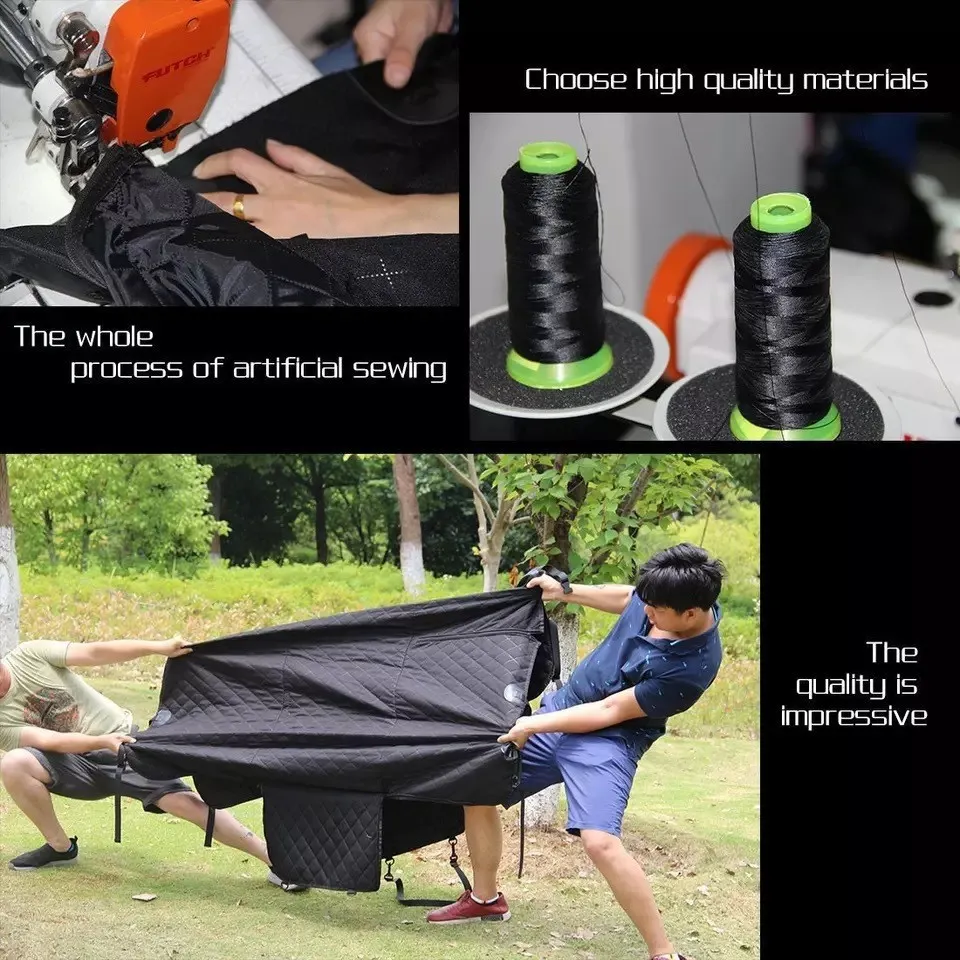 FUTCH

Choose high quality materials

The whole process of artificial sewing

The quality is impressive