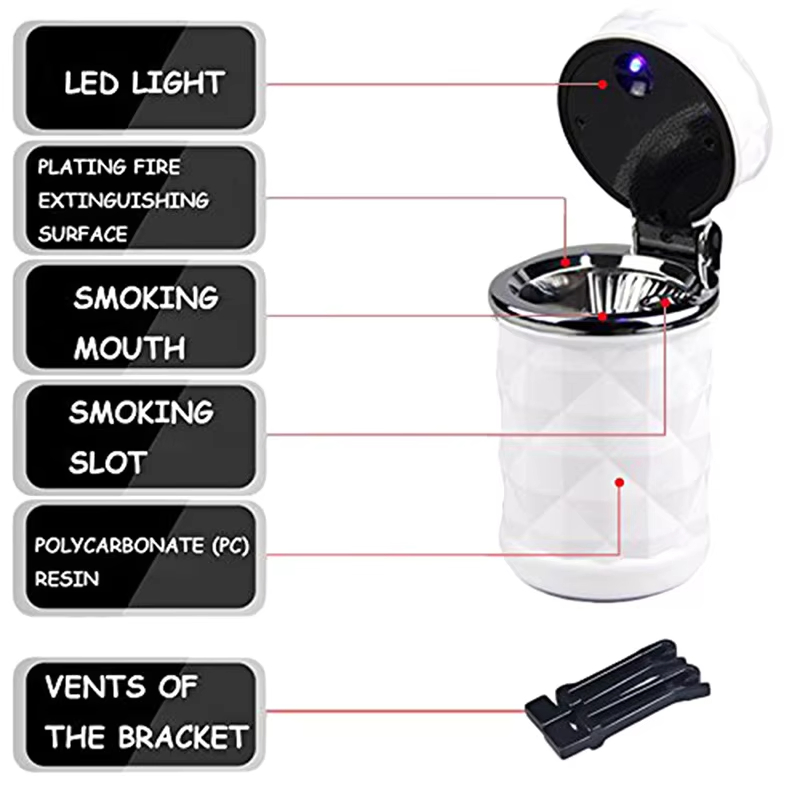 LED LIGHT

PLATING FIRE EXTINGUISHING SURFACE

SMOKING MOUTH

SMOKING SLOT

POLYCARBONATE (PC) RESIN

VENTS OF THE BRACKET