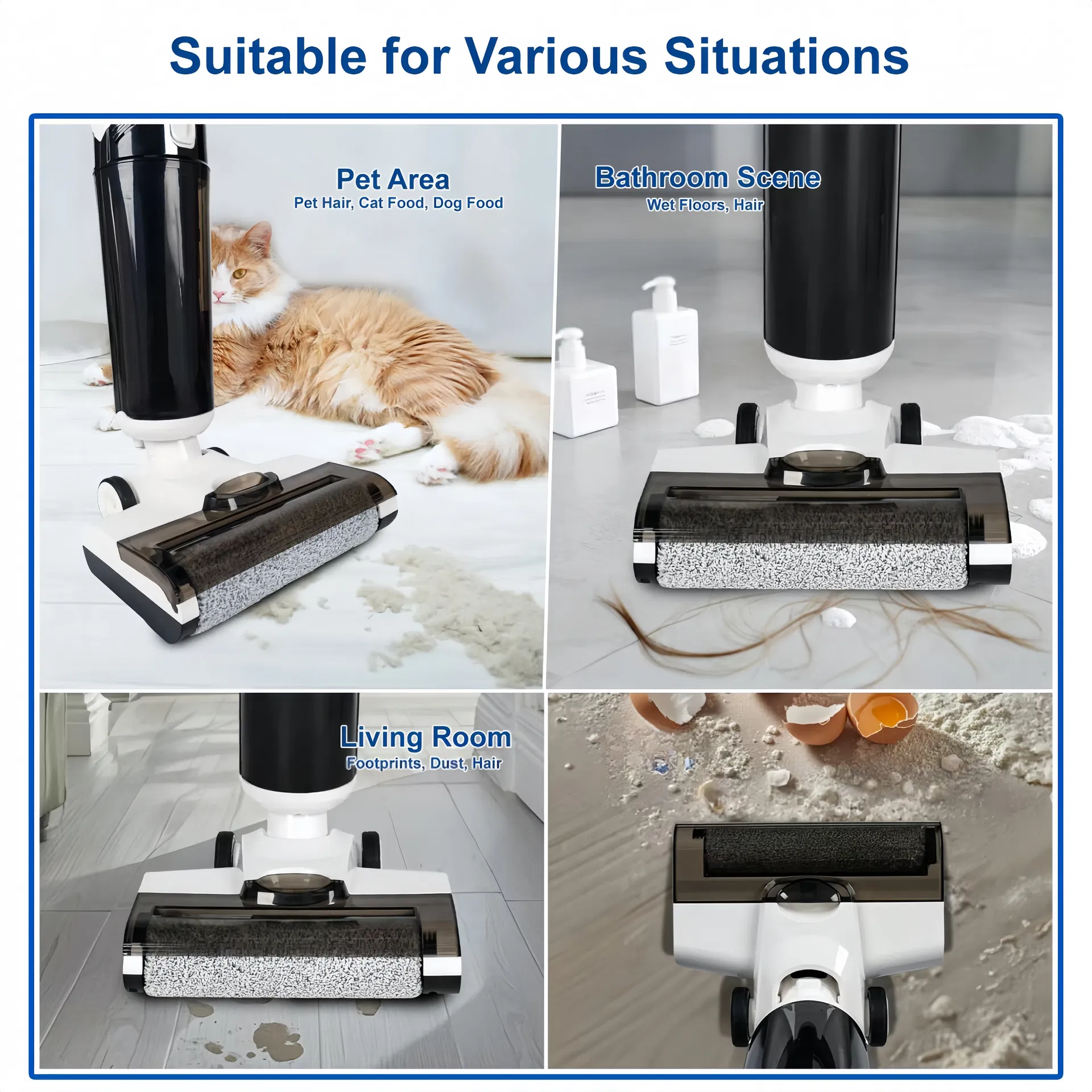 Suitable for Various Situations

Pet Area
Pet Hair, Cat Food, Dog Food

Bathroom Scene
Wet Floors, Hair

Living Room
Footprints, Dust, Hair