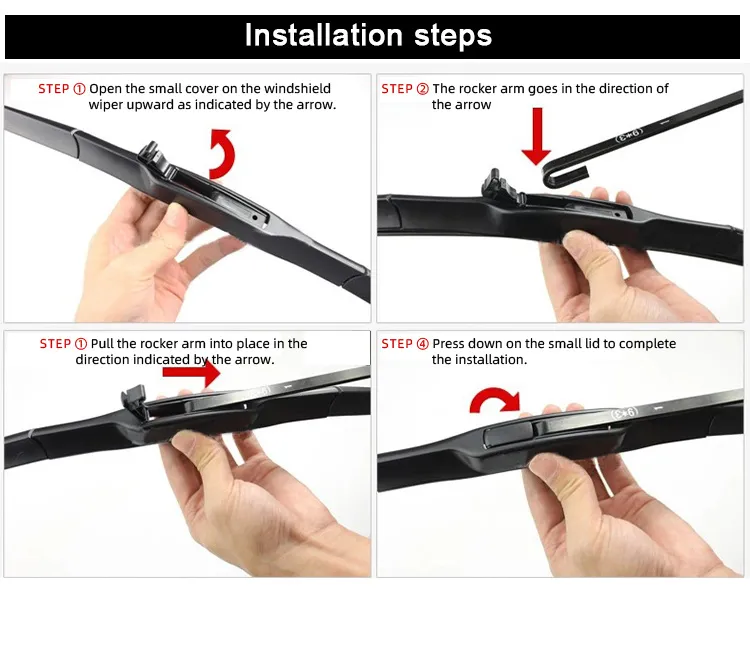 Installation steps

STEP ① Open the small cover on the windshield wiper upward as indicated by the arrow.

STEP ② The rocker arm goes in the direction of the arrow

(9*3)

STEP ① Pull the rocker arm into place in the direction indicated by the arrow.

STEP ④ Press down on the small lid to complete the installation.

(9*3)