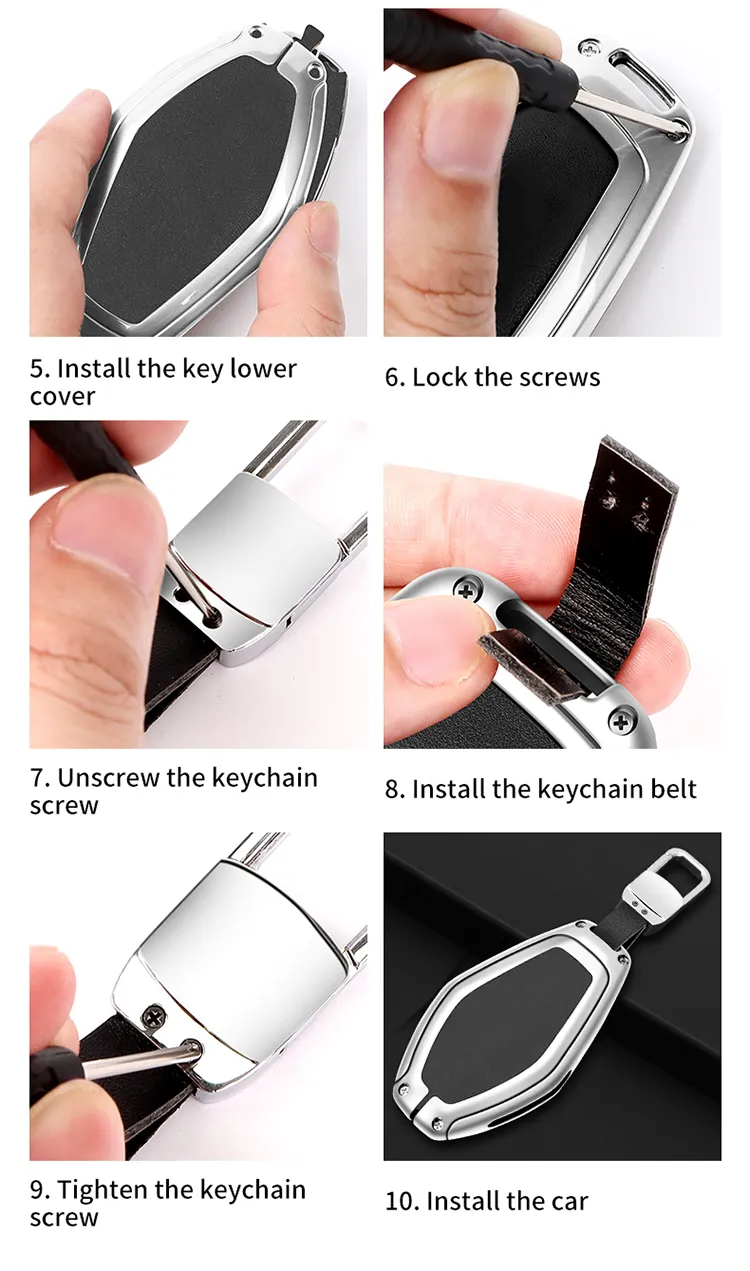 5. Install the key lower cover

6. Lock the screws

7. Unscrew the keychain screw

8. Install the keychain belt

9. Tighten the keychain screw

10. Install the car