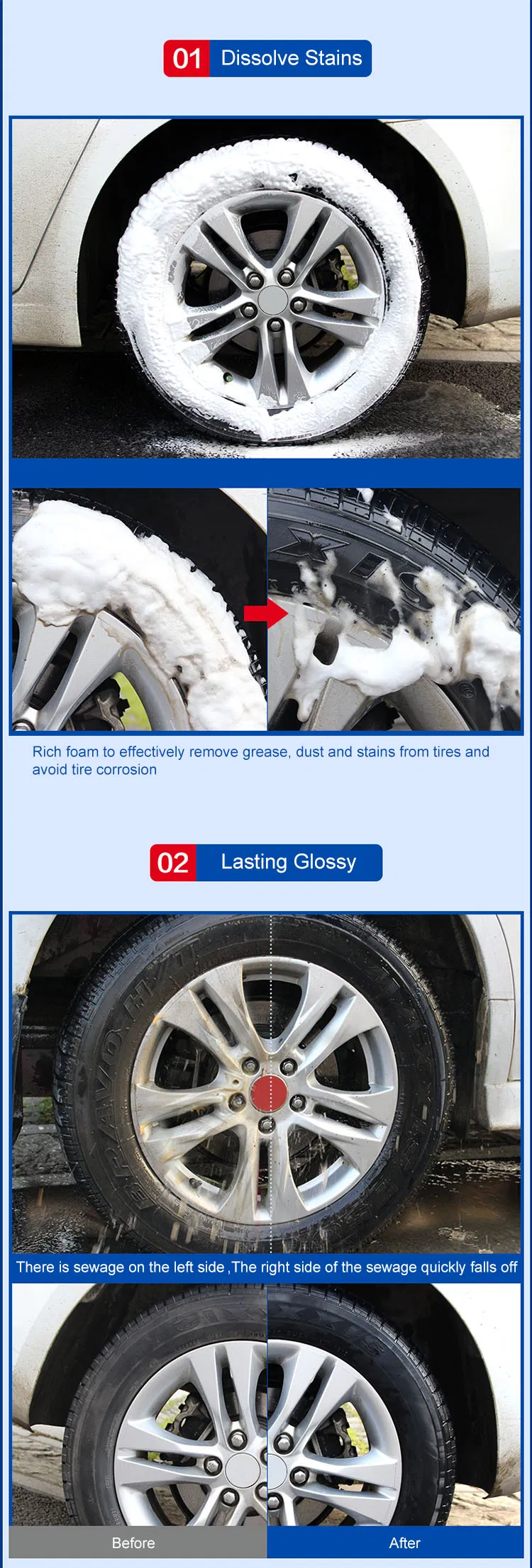 01 Dissolve Stains

Rich foam to effectively remove grease, dust and stains from tires and avoid tire corrosion

02 Lasting Glossy

There is sewage on the left side ,The right side of the sewage quickly falls off

Before

After