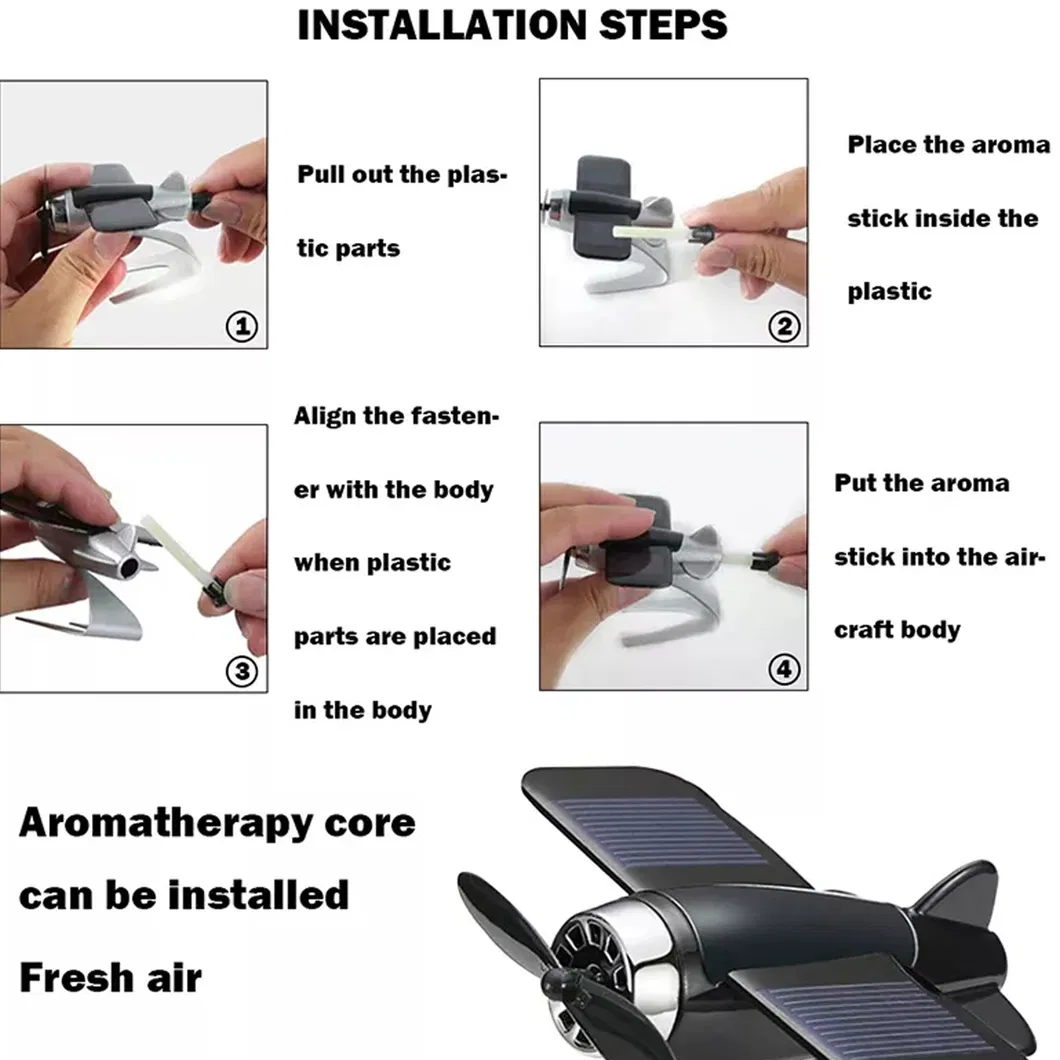 INSTALLATION STEPS

1

Pull out the plastic parts

2

Place the aroma stick inside the plastic

3

Align the fastener with the body when plastic parts are placed in the body

4

Put the aroma stick into the aircraft body

Aromatherapy core can be installed Fresh air