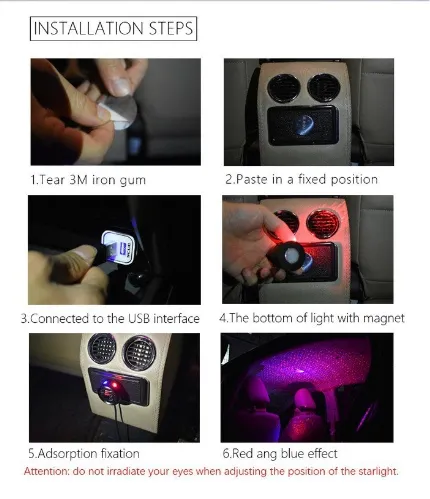 INSTALLATION STEPS

1.Tear 3M iron gum

2.Paste in a fixed position

3.Connected to the USB interface

4.The bottom of light with magnet

5.Adsorption fixation

6.Red ang blue effect

Attention: do not irradiate your eyes when adjusting the position of the starlight.