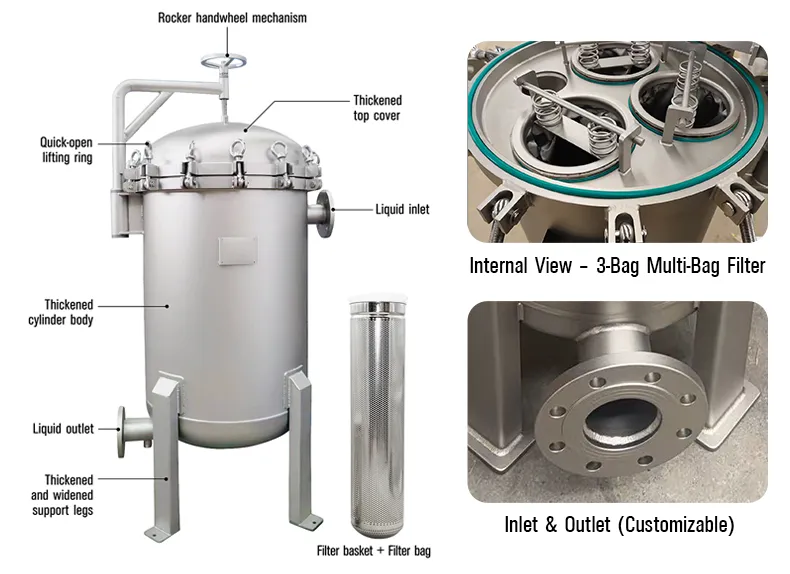 Rocker handwheel mechanism

Thickened top cover

Quick-open lifting ring

Liquid inlet

Thickened cylinder body

Liquid outlet

Thickened and widened support legs

Filter basket + Filter bag

Internal View – 3-Bag Multi-Bag Filter

Inlet & Outlet (Customizable)